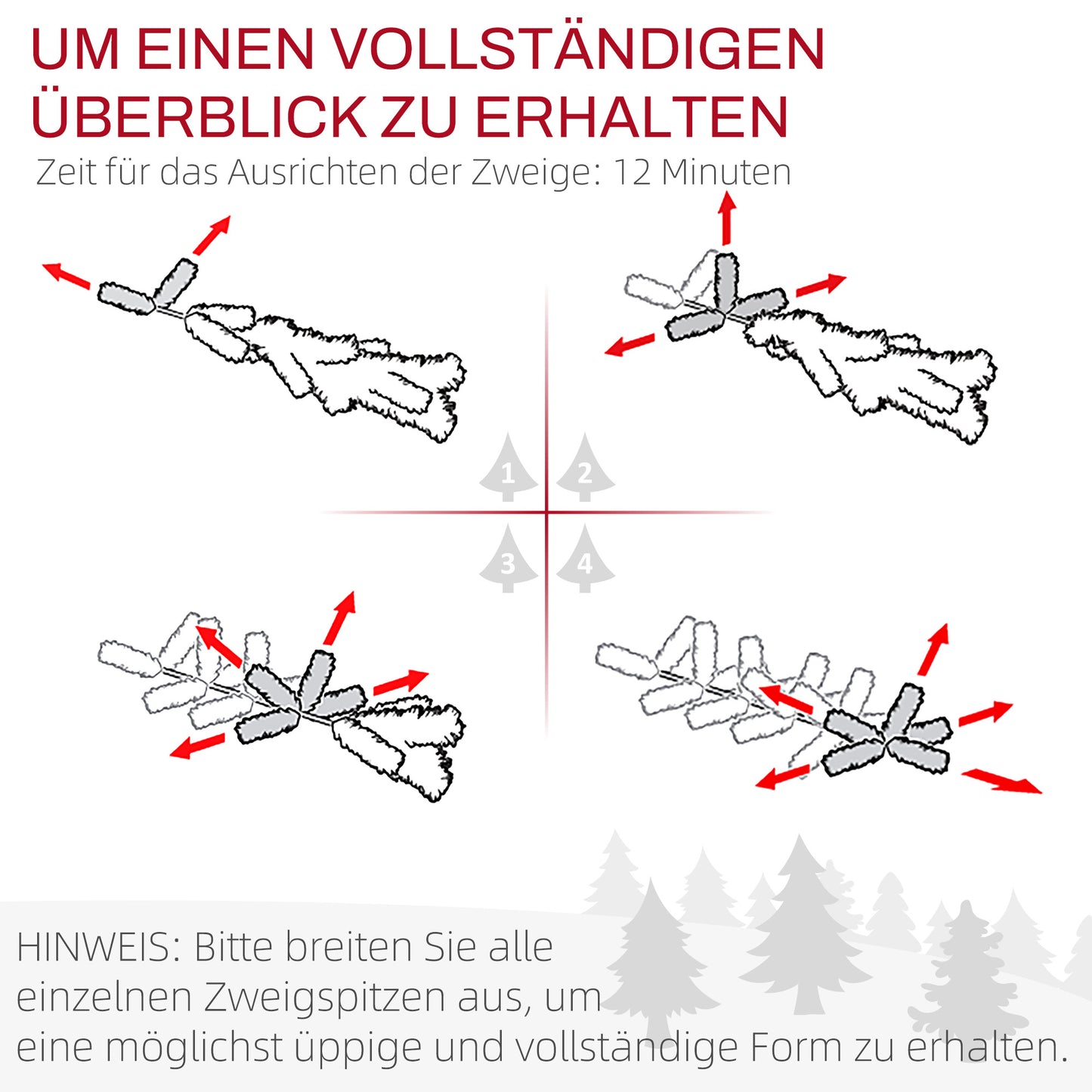 UM EINEN VOLLSTÄNDIGEN ÜBERBLICK ZU ERHALTEN

Zeit für das Ausrichten der Zweige: 12 Minuten

1
2
3
4

HINWEIS: Bitte breiten Sie alle einzelnen Zweigspitzen aus, um eine möglichst üppige und vollständige Form zu erhalten.