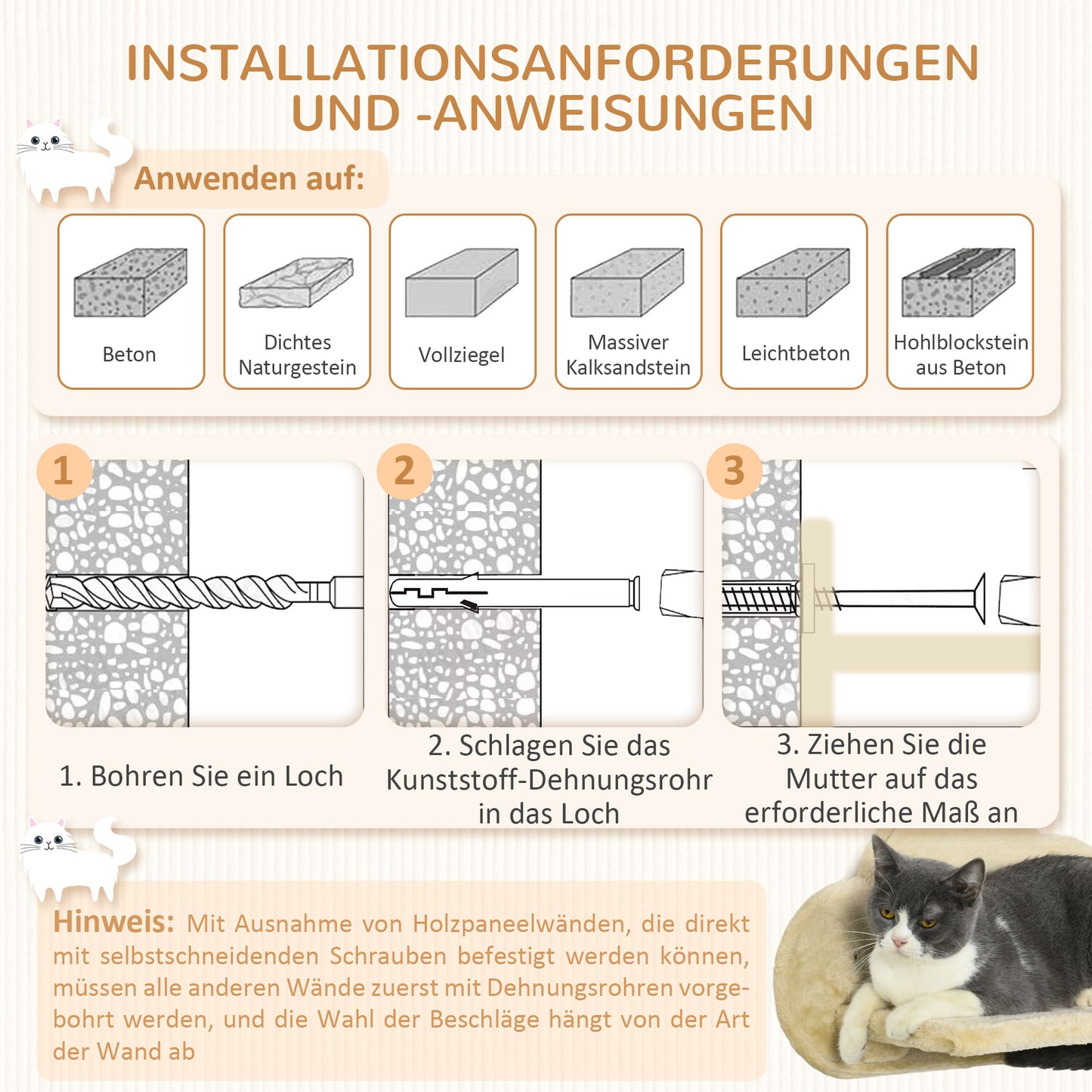 INSTALLATIONSANFORDERUNGEN UND -ANWEISUNGEN

Anwenden auf:

Beton

Dichtes Naturgestein

Vollziegel

Massiver Kalksandstein

Leichtbeton

Hohlblockstein aus Beton

1

2

3

1. Bohren Sie ein Loch

2. Schlagen Sie das Kunststoff-Dehnungsrohr in das Loch

3. Ziehen Sie die Mutter auf das erforderliche Maß an

Hinweis: Mit Ausnahme von Holzpaneelwänden, die direkt mit selbstschneidenden Schrauben befestigt werden können, müssen alle anderen Wände zuerst mit Dehnungsrohren vorgebohrt werden, und die Wahl der Beschläge hängt von der Art der Wand ab