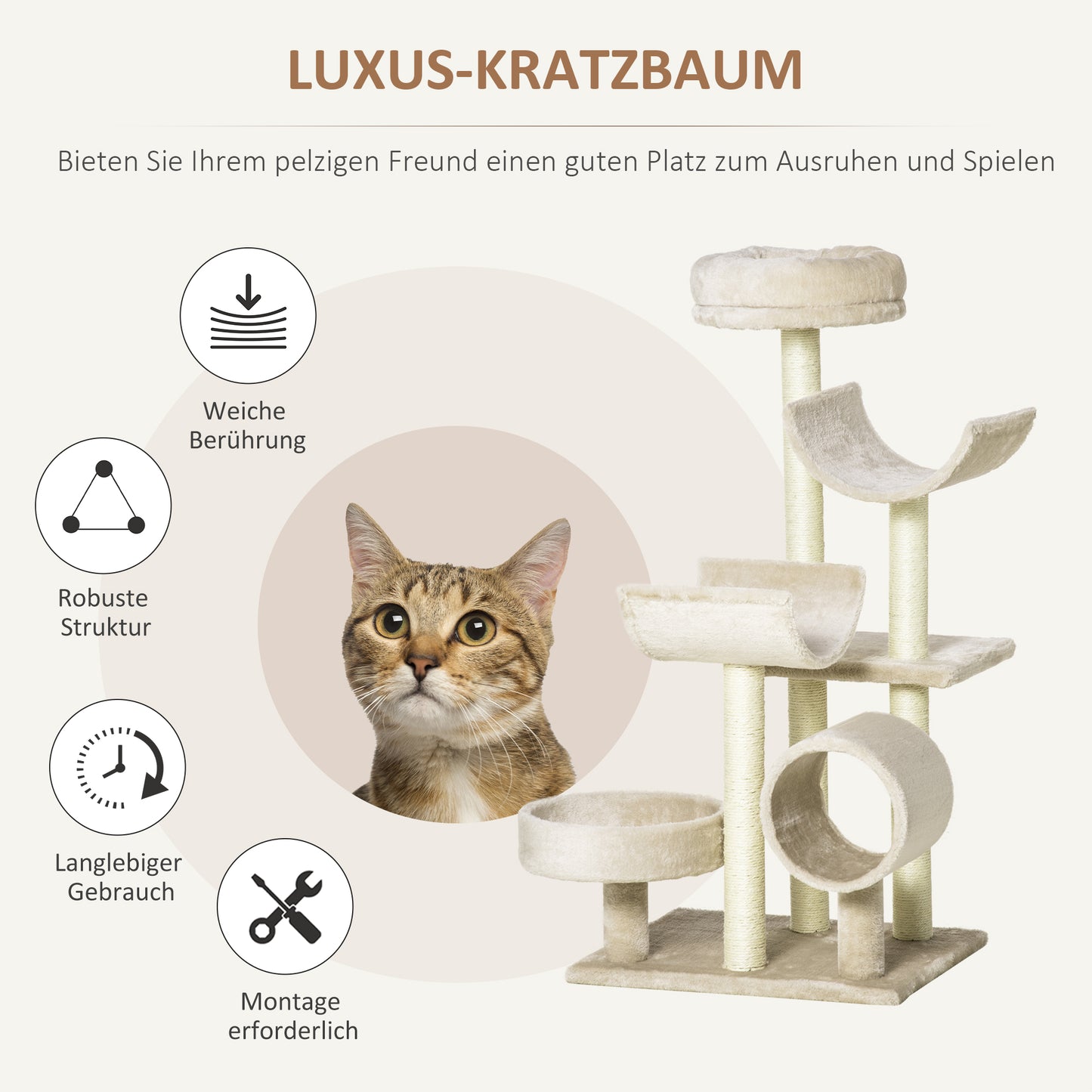 LUXUS-KRATZBAUM

Bieten Sie Ihrem pelzigen Freund einen guten Platz zum Ausruhen und Spielen

Weiche Berührung

Robuste Struktur

Langlebiger Gebrauch

Montage erforderlich