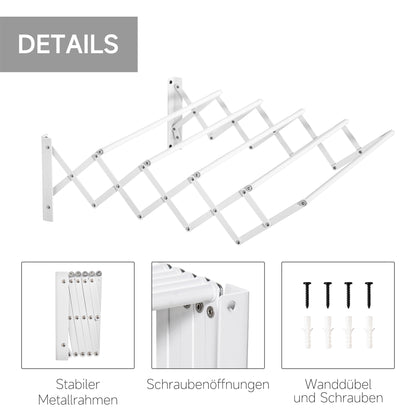 DETAILS

Stabiler Metallrahmen

Schraubenöffnungen

Wanddübel und Schrauben