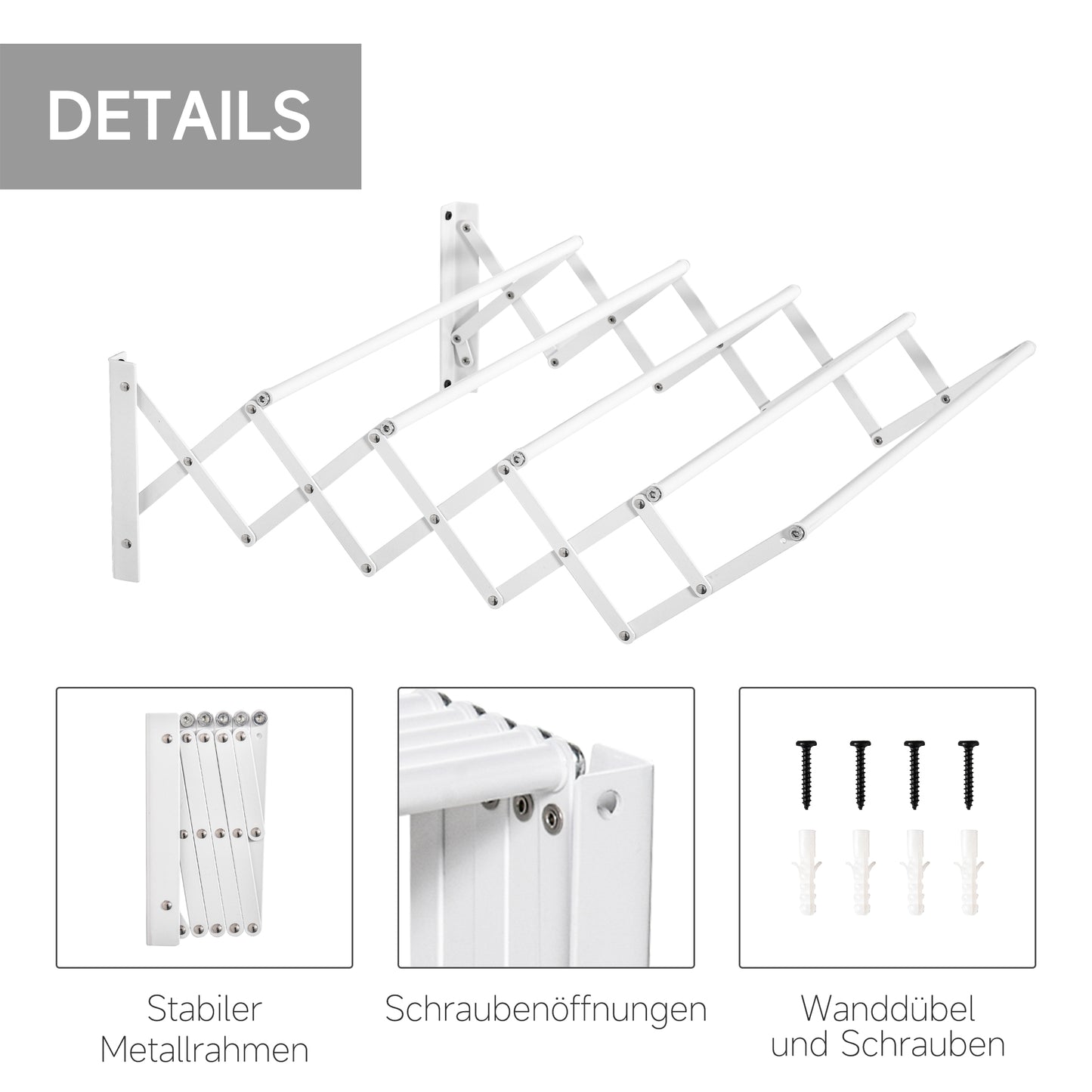 DETAILS

Stabiler Metallrahmen

Schraubenöffnungen

Wanddübel und Schrauben