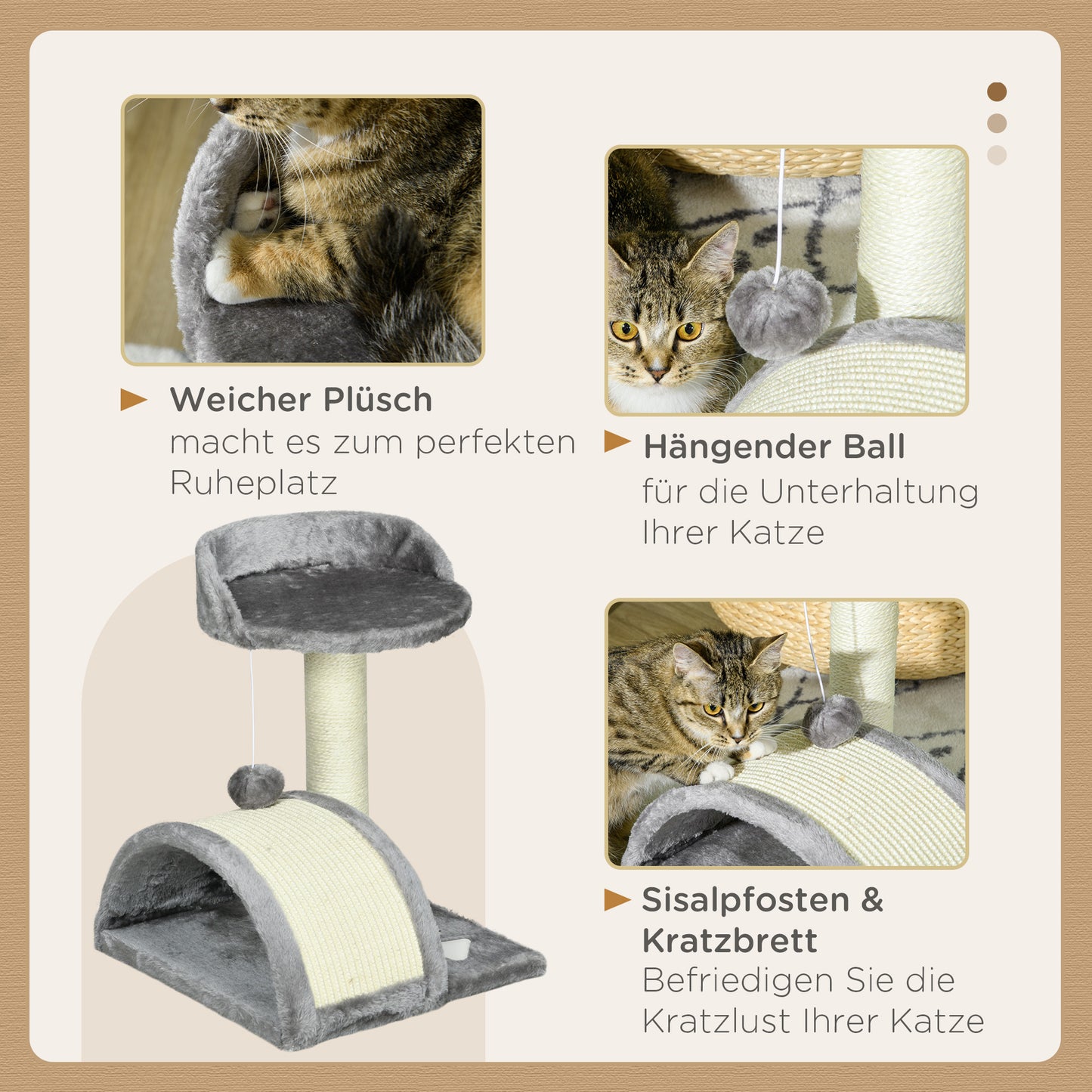 Weicher Plüsch
macht es zum perfekten Ruheplatz

Hängender Ball
für die Unterhaltung Ihrer Katze

Sisalpfosten & Kratzbrett
Befriedigen Sie die Kratzlust Ihrer Katze