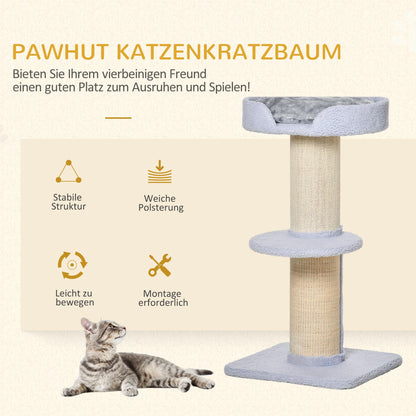 PAWHUT KATZENKRATZBAUM

Bieten Sie Ihrem vierbeinigen Freund einen guten Platz zum Ausruhen und Spielen!

Stabile Struktur

Weiche Polsterung

Leicht zu bewegen

Montage erforderlich