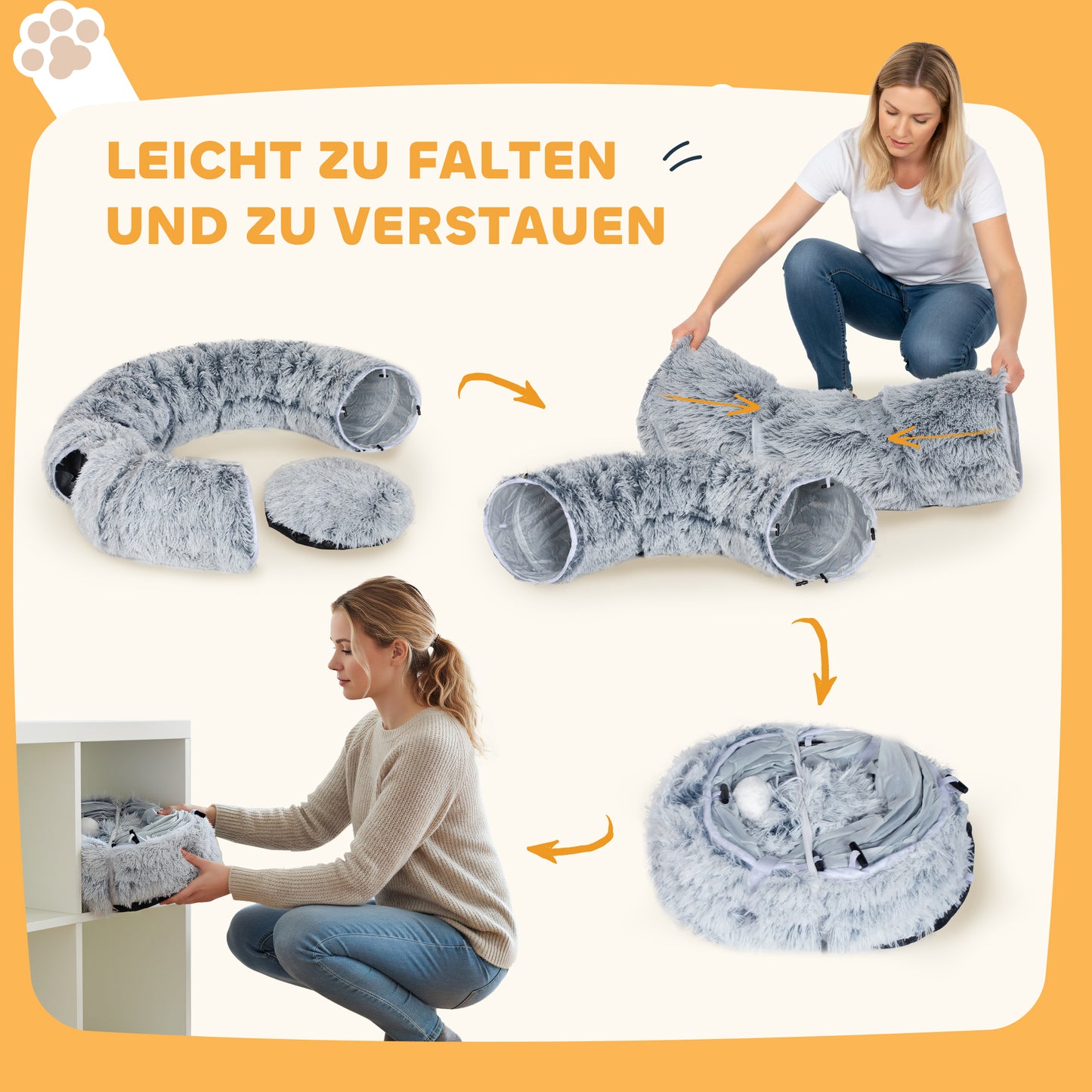 LEICHT ZU FALTEN
UND ZU VERSTAUEN