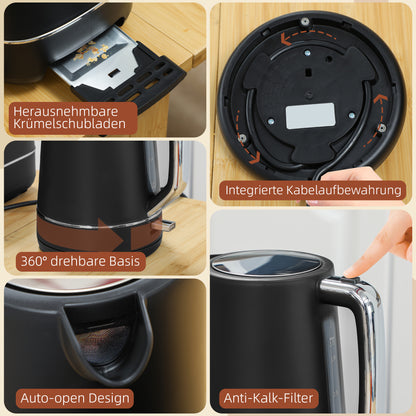 Herausnehmbare Krümelschubladen

Integrierte Kabelaufbewahrung

360° drehbare Basis

Auto-open Design

Anti-Kalk-Filter