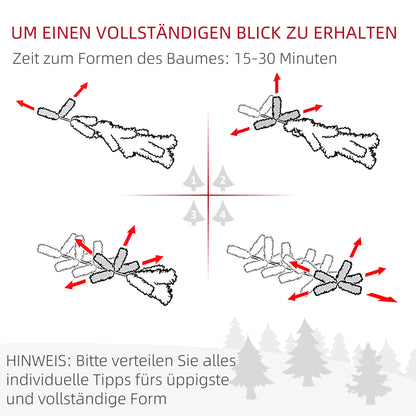 UM EINEN VOLLSTÄNDIGEN BLICK ZU ERHALTEN

Zeit zum Formen des Baumes: 15-30 Minuten

1
2
3
4

HINWEIS: Bitte verteilen Sie alles individuelle Tipps fürs üppigste und vollständige Form