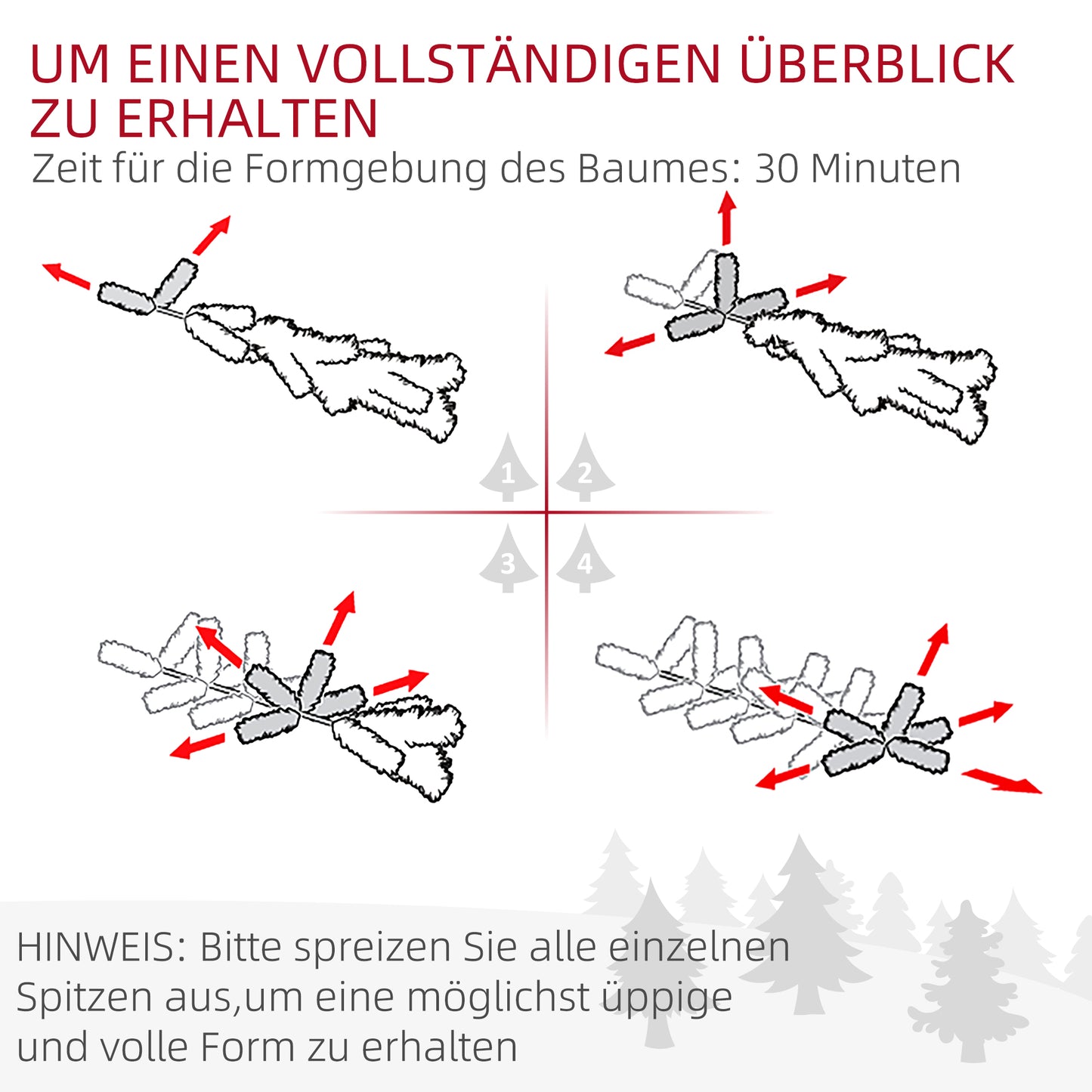 UM EINEN VOLLSTÄNDIGEN ÜBERBLICK ZU ERHALTEN

Zeit für die Formgebung des Baumes: 30 Minuten

1

2

3

4

HINWEIS: Bitte spreizen Sie alle einzelnen Spitzen aus,um eine möglichst üppige und volle Form zu erhalten