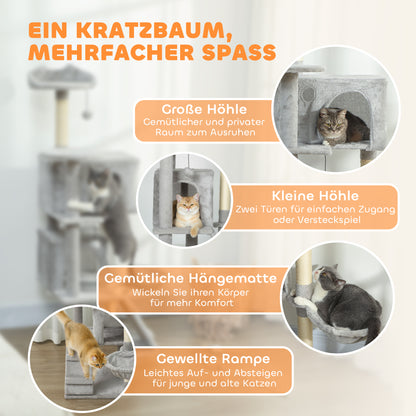 EIN KRATZBAUM, MEHRFACHER SPASS

Große Höhle
Gemütlicher und privater Raum zum Ausruhen

Kleine Höhle
Zwei Türen für einfachen Zugang oder Versteckspiel

Gemütliche Hängematte
Wickeln Sie ihren Körper für mehr Komfort

Gewellte Rampe
Leichtes Auf- und Absteigen für junge und alte Katzen