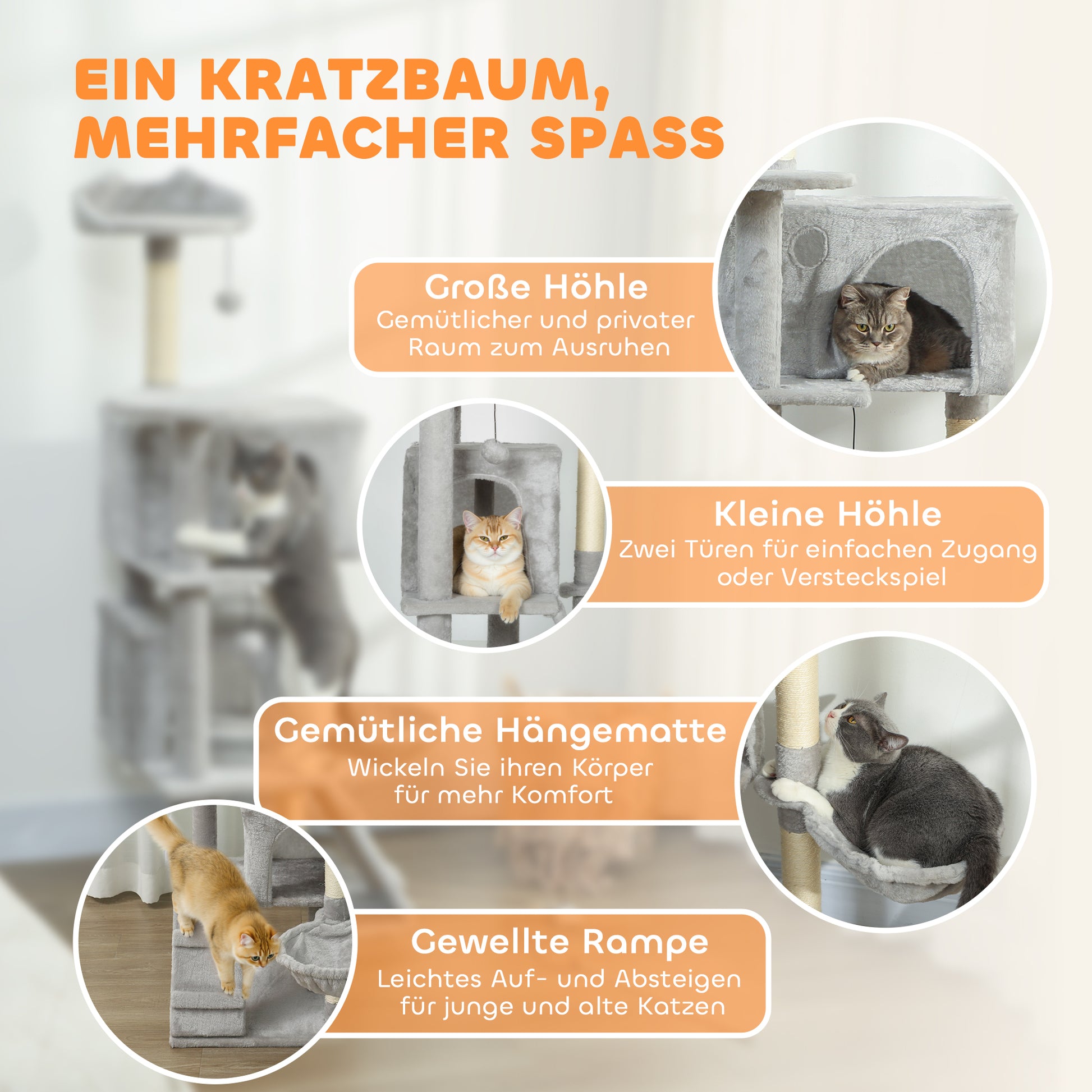 EIN KRATZBAUM, MEHRFACHER SPASS

Große Höhle
Gemütlicher und privater Raum zum Ausruhen

Kleine Höhle
Zwei Türen für einfachen Zugang oder Versteckspiel

Gemütliche Hängematte
Wickeln Sie ihren Körper für mehr Komfort

Gewellte Rampe
Leichtes Auf- und Absteigen für junge und alte Katzen