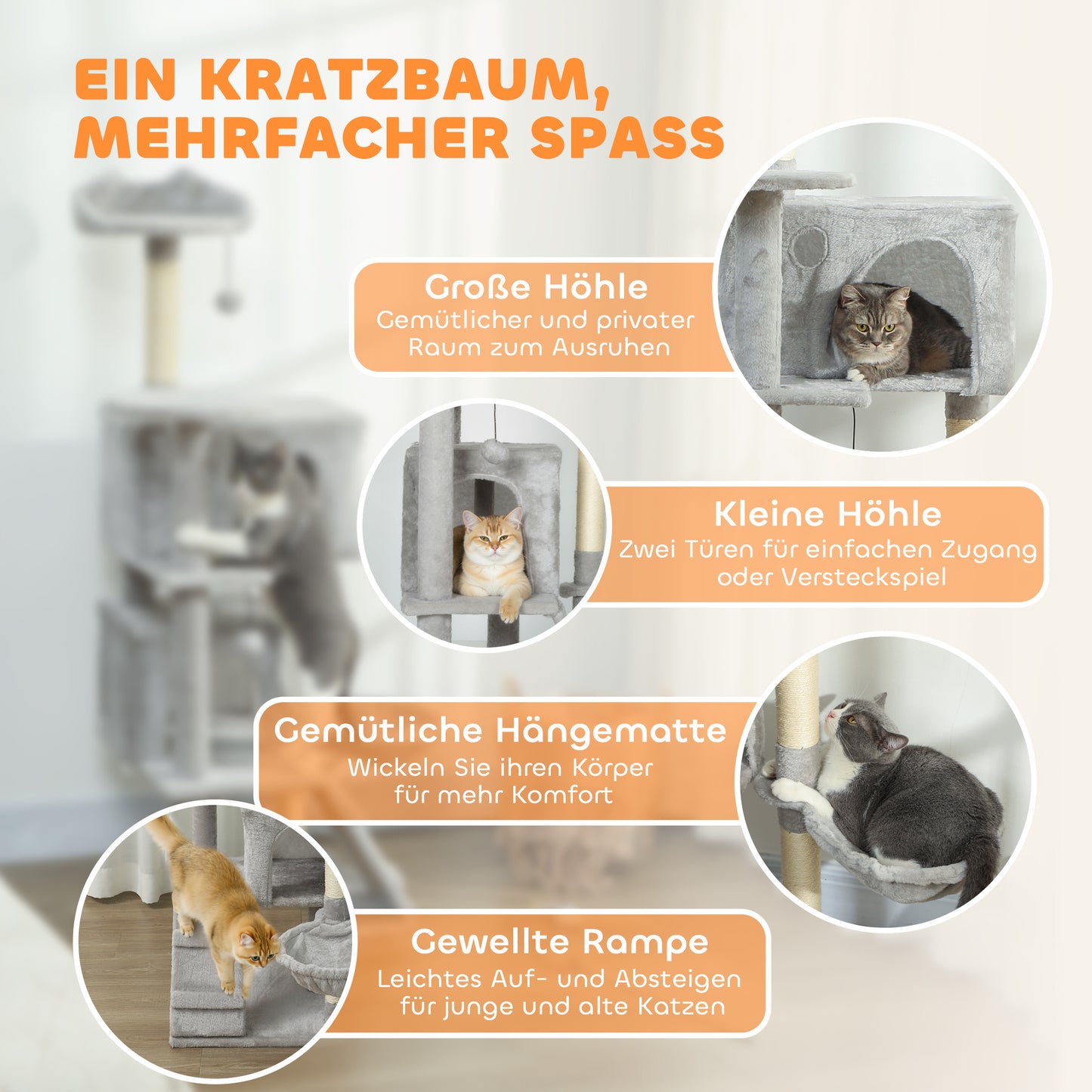 EIN KRATZBAUM, MEHRFACHER SPASS

Große Höhle
Gemütlicher und privater Raum zum Ausruhen

Kleine Höhle
Zwei Türen für einfachen Zugang oder Versteckspiel

Gemütliche Hängematte
Wickeln Sie ihren Körper für mehr Komfort

Gewellte Rampe
Leichtes Auf- und Absteigen für junge und alte Katzen