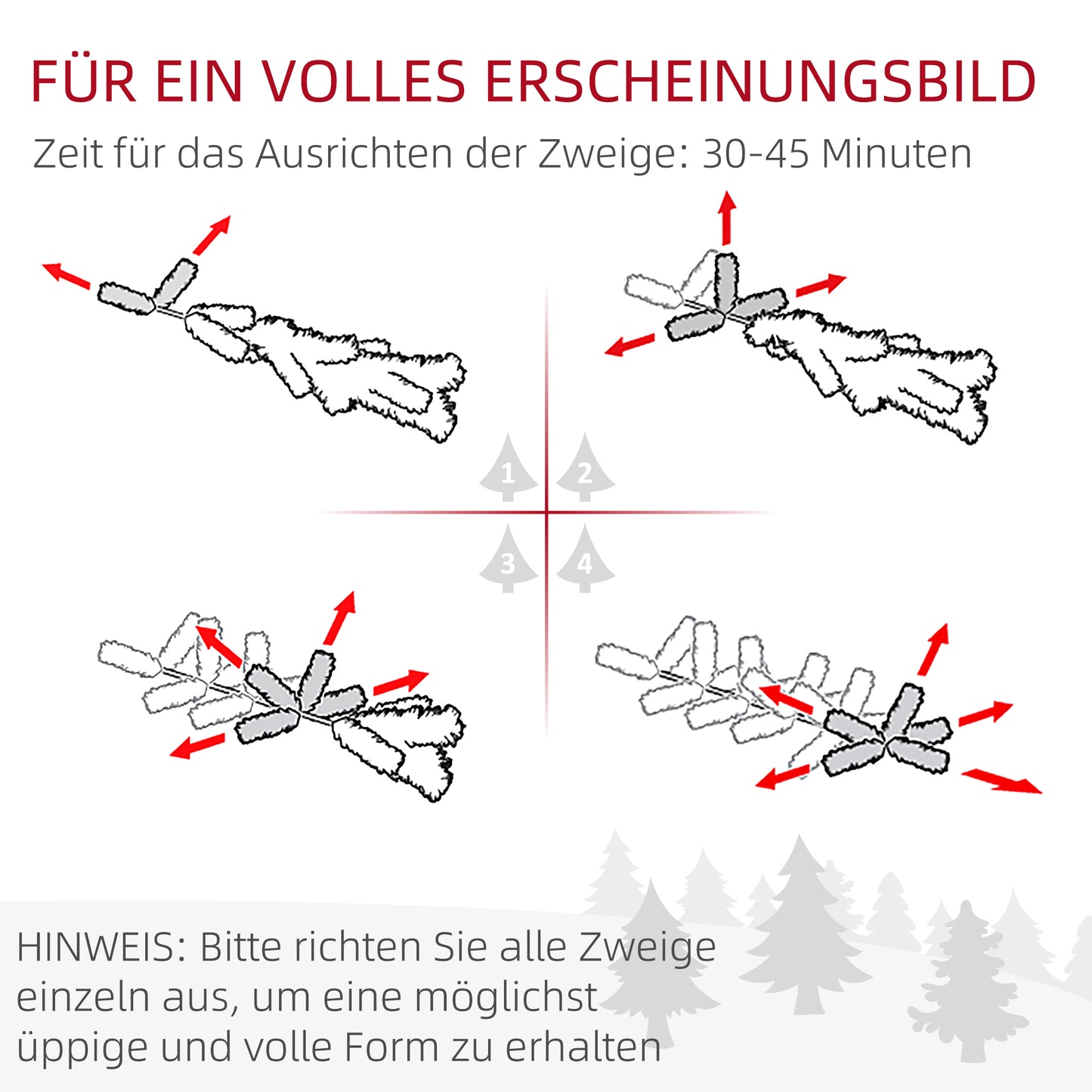 FÜR EIN VOLLES ERSCHEINUNGSBILD

Zeit für das Ausrichten der Zweige: 30-45 Minuten

1
2
3
4

HINWEIS: Bitte richten Sie alle Zweige einzeln aus, um eine möglichst üppige und volle Form zu erhalten