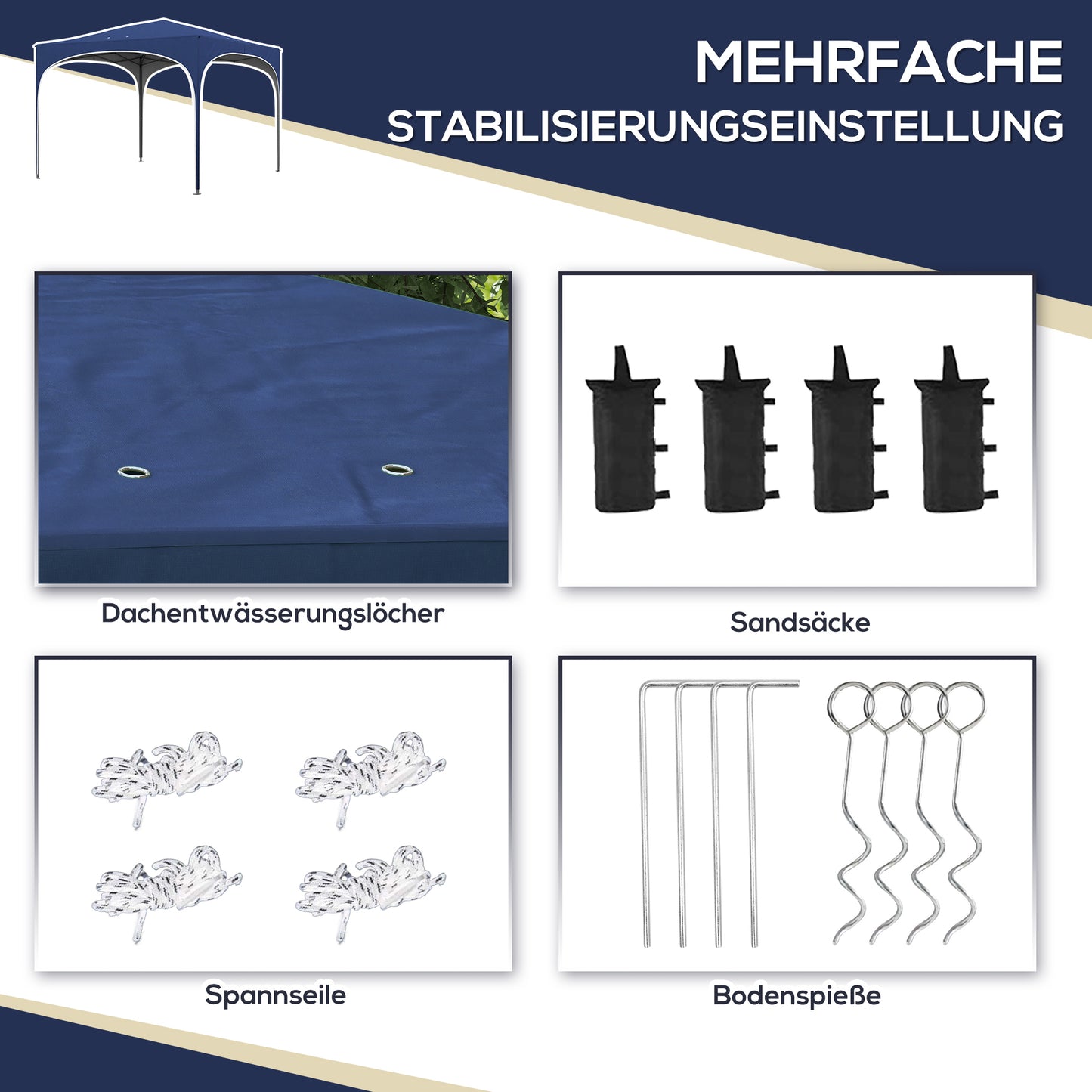 MEHRFACHE STABILISIERUNGSEINSTELLUNG

Dachentwässerungslöcher

Sandsäcke

Spannseile

Bodenspieße