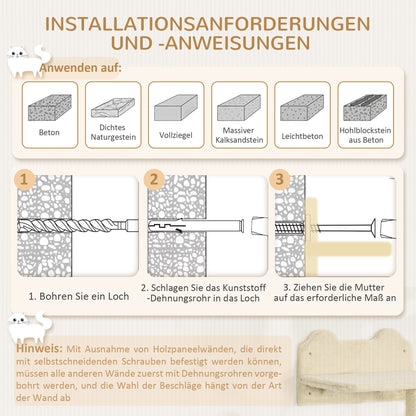 INSTALLATIONSANFORDERUNGEN UND -ANWEISUNGEN

Anwenden auf:

Beton

Dichtes Naturgestein

Vollziegel

Massiver Kalksandstein

Leichtbeton

Hohlblockstein aus Beton

1

2

3

1. Bohren Sie ein Loch

2. Schlagen Sie das Kunststoff -Dehnungsrohr in das Loch

3. Ziehen Sie die Mutter auf das erforderliche Maß an

Hinweis: Mit Ausnahme von Holzpaneelwänden, die direkt mit selbstschneidenden Schrauben befestigt werden können, müssen alle anderen Wände zuerst mit Dehnungsrohren vorgebohrt werden, und die Wahl der Beschläge hängt von der Art der Wand ab