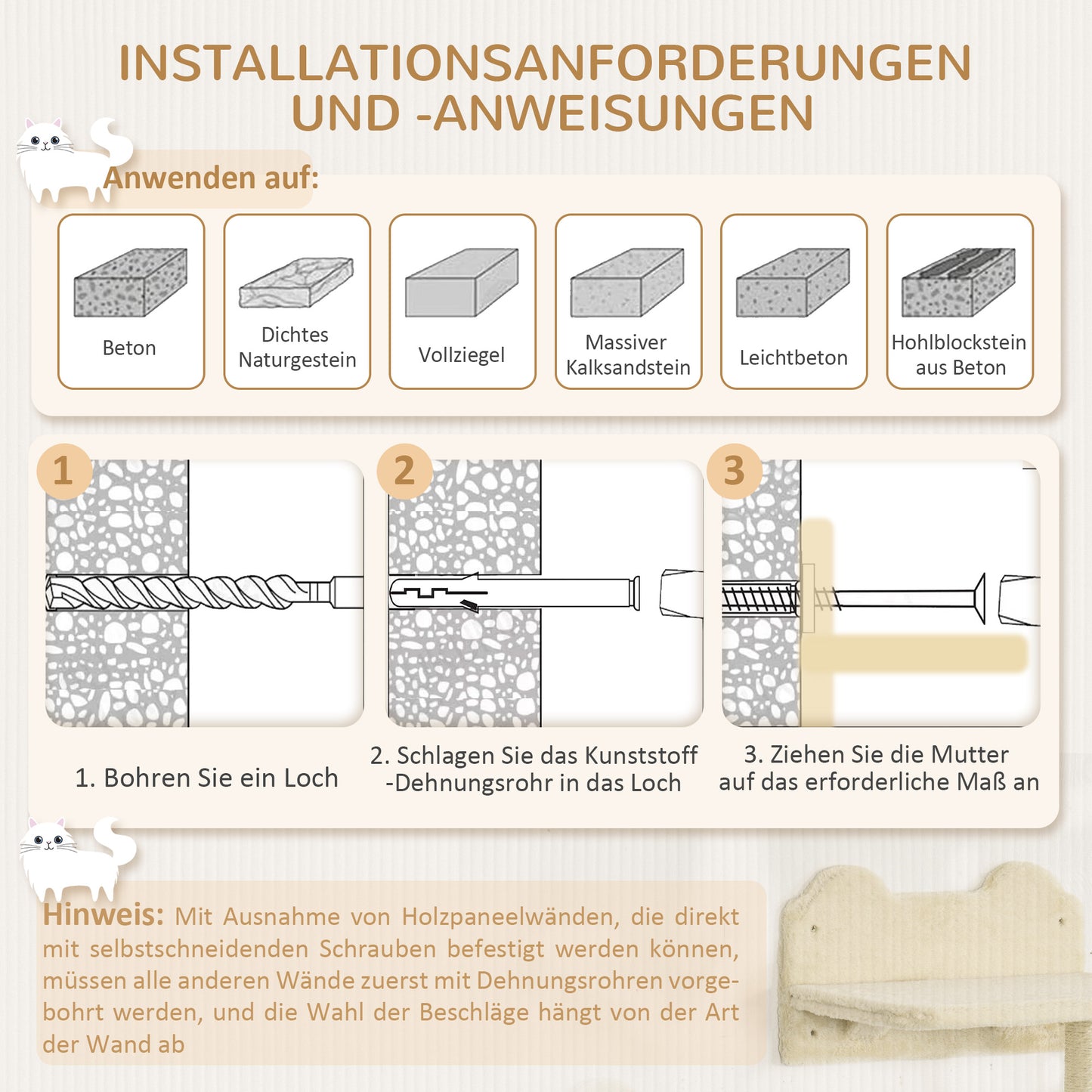 INSTALLATIONSANFORDERUNGEN UND -ANWEISUNGEN

Anwenden auf:

Beton

Dichtes Naturgestein

Vollziegel

Massiver Kalksandstein

Leichtbeton

Hohlblockstein aus Beton

1

2

3

1. Bohren Sie ein Loch

2. Schlagen Sie das Kunststoff -Dehnungsrohr in das Loch

3. Ziehen Sie die Mutter auf das erforderliche Maß an

Hinweis: Mit Ausnahme von Holzpaneelwänden, die direkt mit selbstschneidenden Schrauben befestigt werden können, müssen alle anderen Wände zuerst mit Dehnungsrohren vorgebohrt werden, und die Wahl der Beschläge hängt von der Art der Wand ab