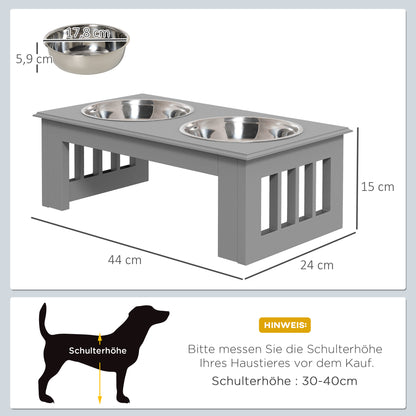 17,8 cm
5,9 cm
15 cm
44 cm
24 cm

Schulterhöhe

HINWEIS:

Bitte messen Sie die Schulterhöhe Ihres Haustieres vor dem Kauf.

Schulterhöhe : 30-40cm