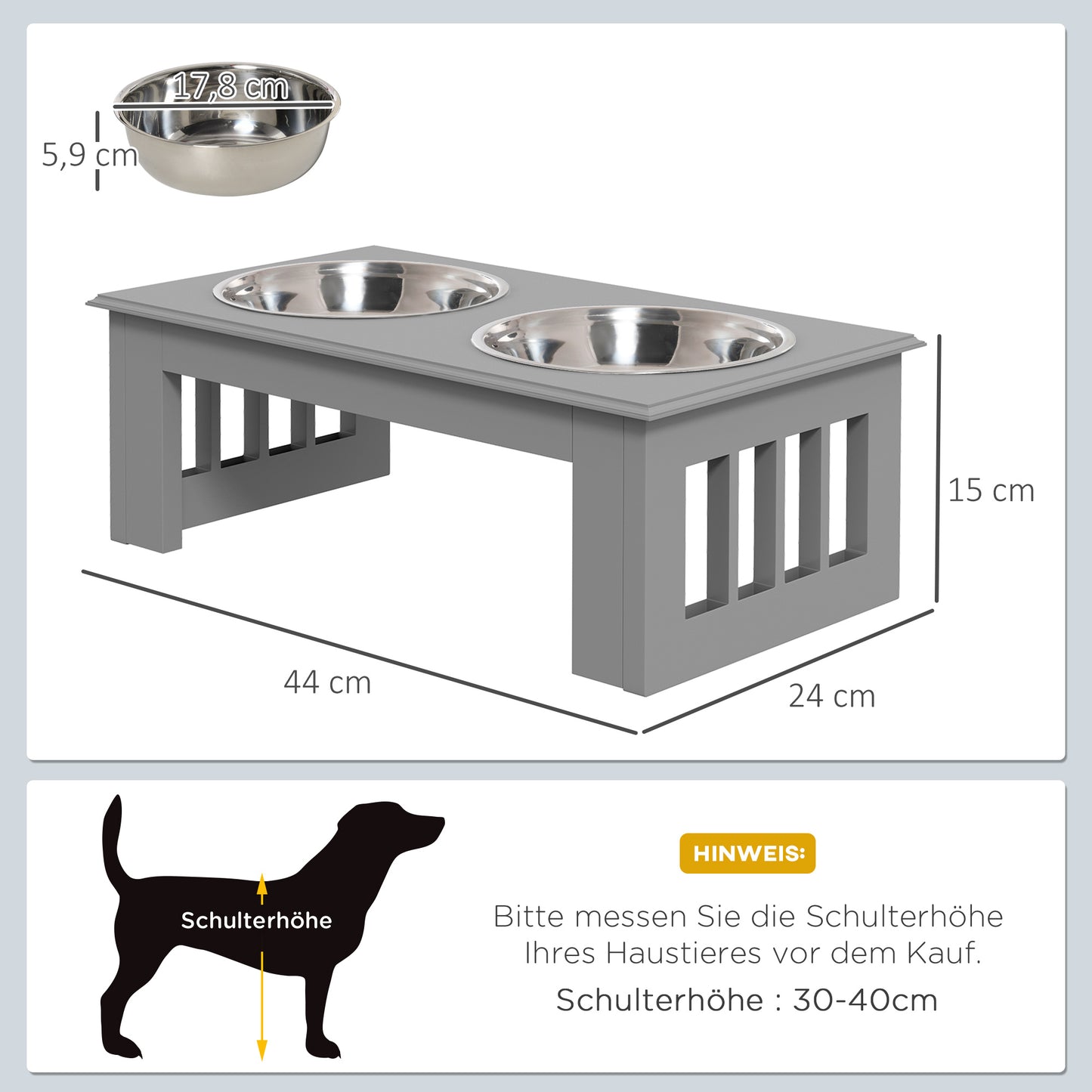 17,8 cm

5,9 cm

15 cm

44 cm

24 cm

Schulterhöhe

HINWEIS:

Bitte messen Sie die Schulterhöhe Ihres Haustieres vor dem Kauf.

Schulterhöhe : 30-40cm