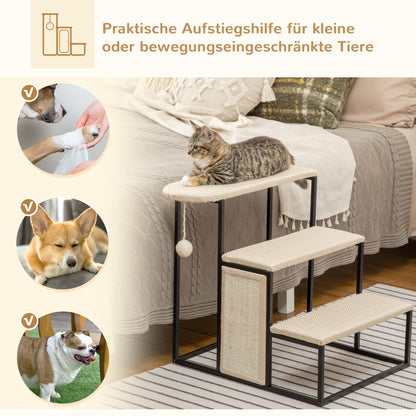 Praktische Aufstiegshilfe für kleine oder bewegungseingeschränkte Tiere