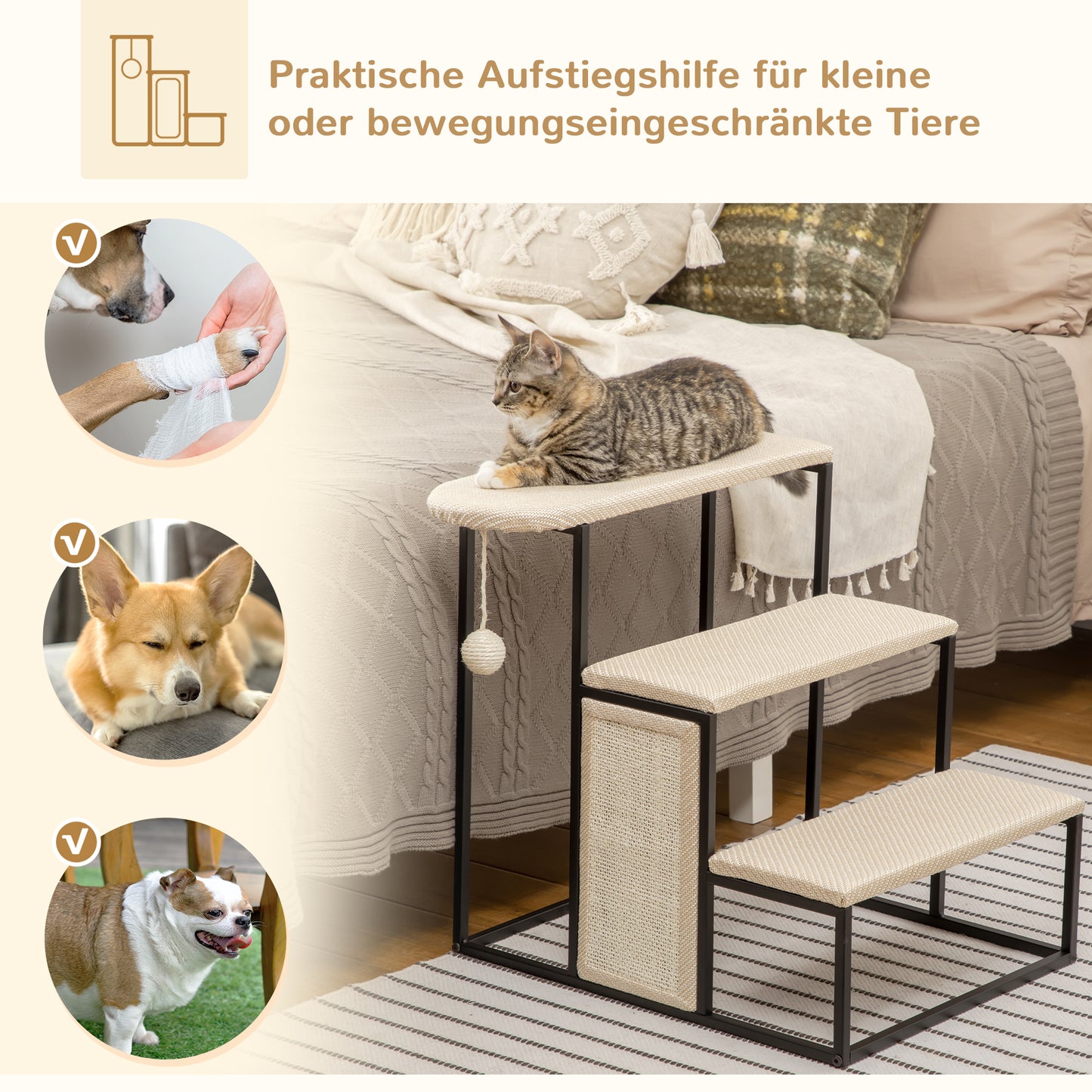 Praktische Aufstiegshilfe für kleine oder bewegungseingeschränkte Tiere