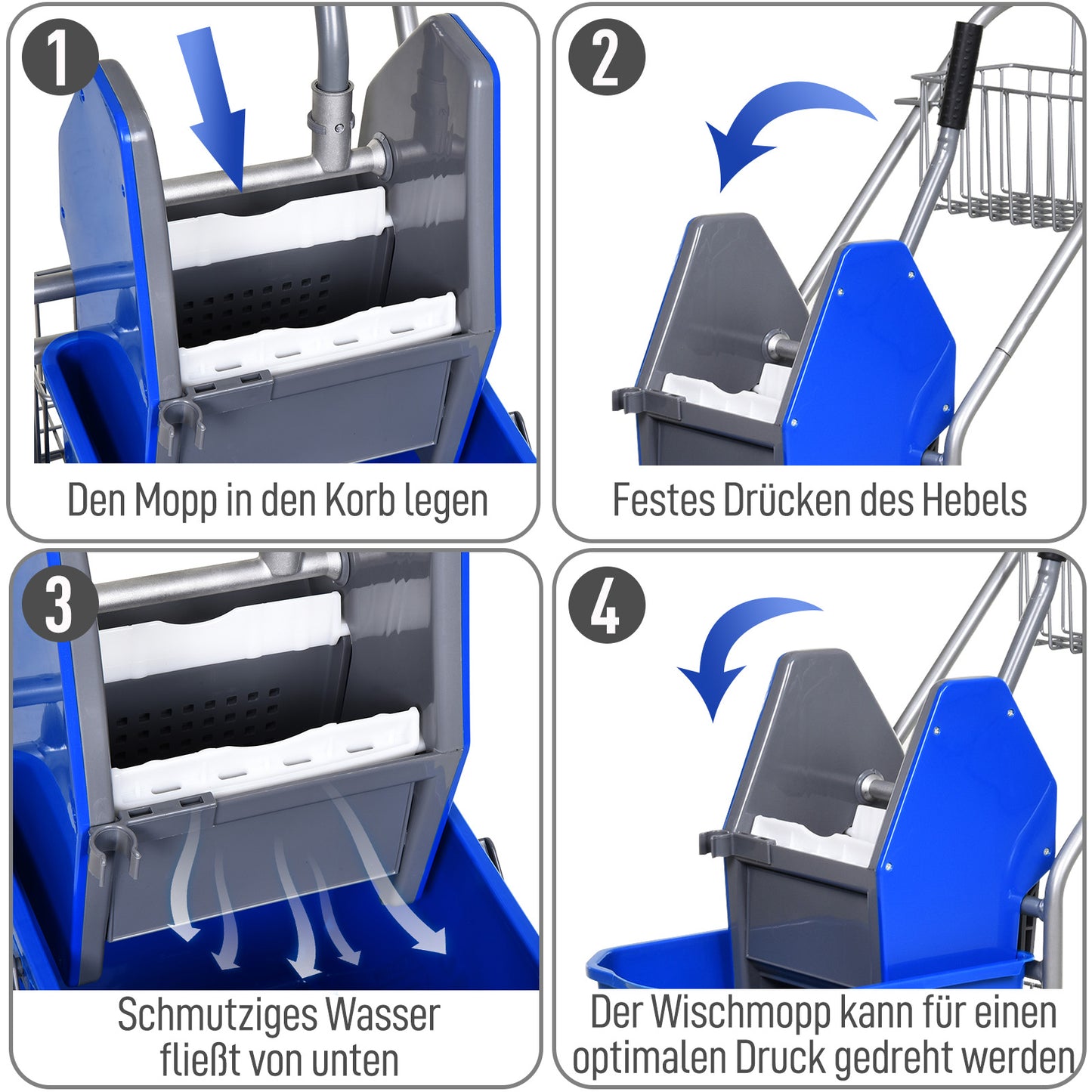 1

Den Mopp in den Korb legen

2

Festes Drücken des Hebels

3

Schmutziges Wasser fließt von unten

4

Der Wischmopp kann für einen optimalen Druck gedreht werden