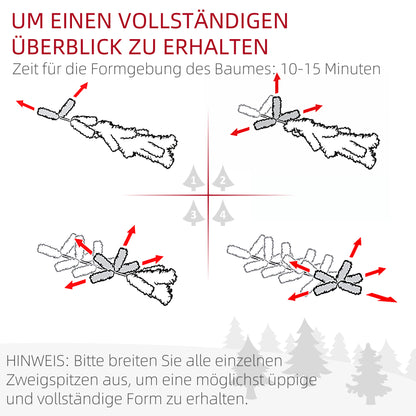 UM EINEN VOLLSTÄNDIGEN ÜBERBLICK ZU ERHALTEN

Zeit für die Formgebung des Baumes: 10-15 Minuten

1 2

3 4

HINWEIS: Bitte breiten Sie alle einzelnen Zweigspitzen aus, um eine möglichst üppige und vollständige Form zu erhalten.