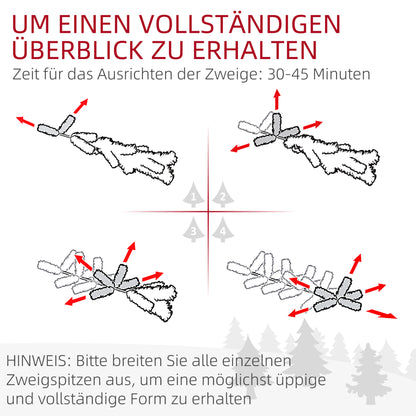 UM EINEN VOLLSTÄNDIGEN ÜBERBLICK ZU ERHALTEN
Zeit für das Ausrichten der Zweige: 30-45 Minuten

1 2
3 4

HINWEIS: Bitte breiten Sie alle einzelnen Zweigspitzen aus, um eine möglichst üppige und vollständige Form zu erhalten