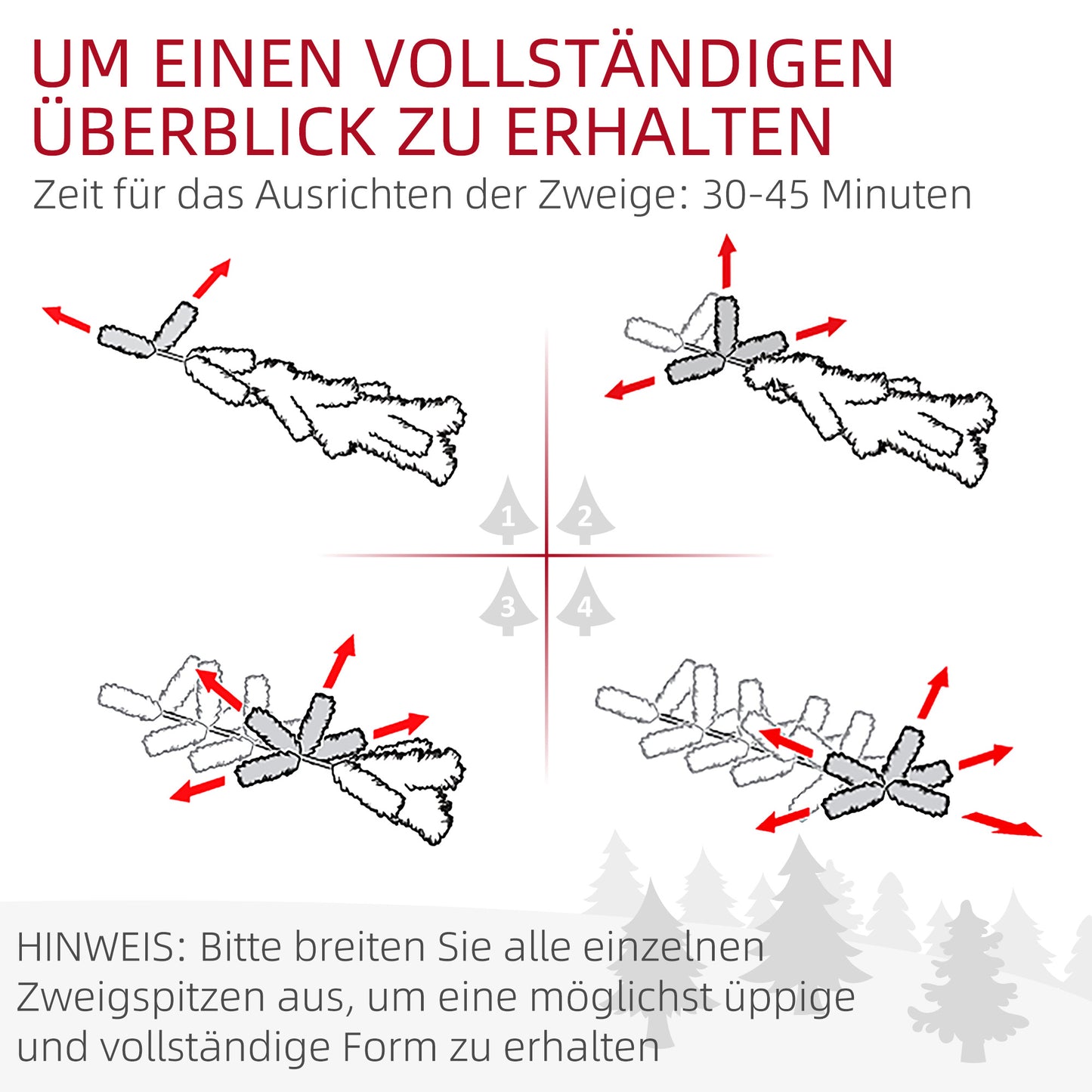 UM EINEN VOLLSTÄNDIGEN ÜBERBLICK ZU ERHALTEN

Zeit für das Ausrichten der Zweige: 30-45 Minuten

1

2

3

4

HINWEIS: Bitte breiten Sie alle einzelnen Zweigspitzen aus, um eine möglichst üppige und vollständige Form zu erhalten