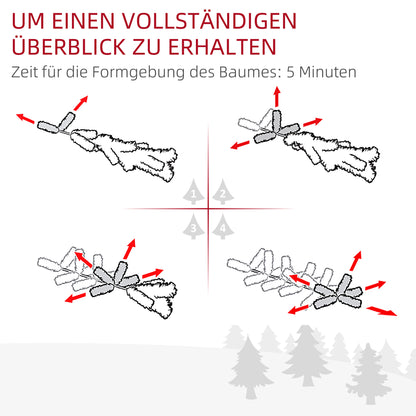 UM EINEN VOLLSTÄNDIGEN ÜBERBLICK ZU ERHALTEN

Zeit für die Formgebung des Baumes: 5 Minuten

1 2

3 4