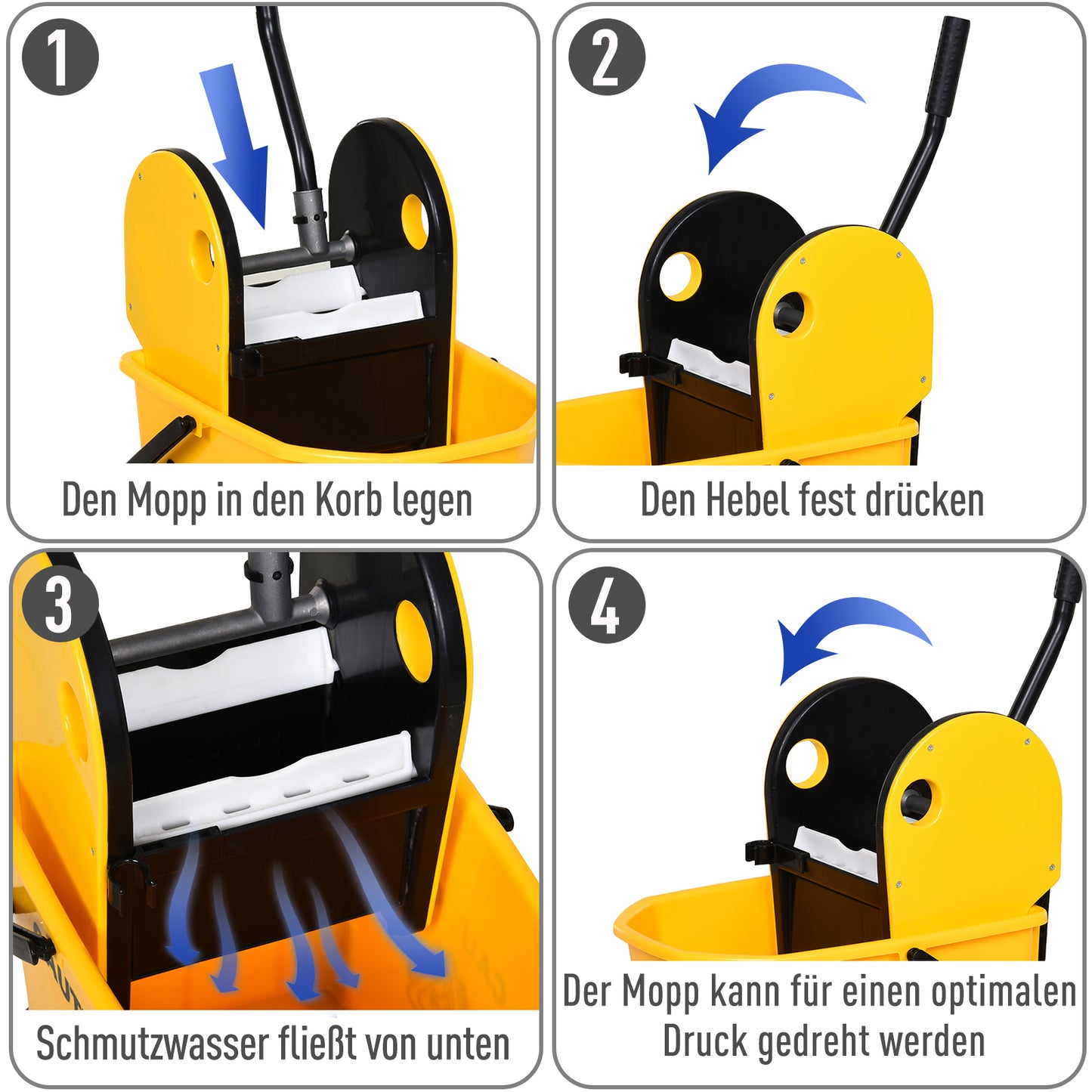 1

Den Mopp in den Korb legen

2

Den Hebel fest drücken

3

Schmutzwasser fließt von unten

4

Der Mopp kann für einen optimalen Druck gedreht werden