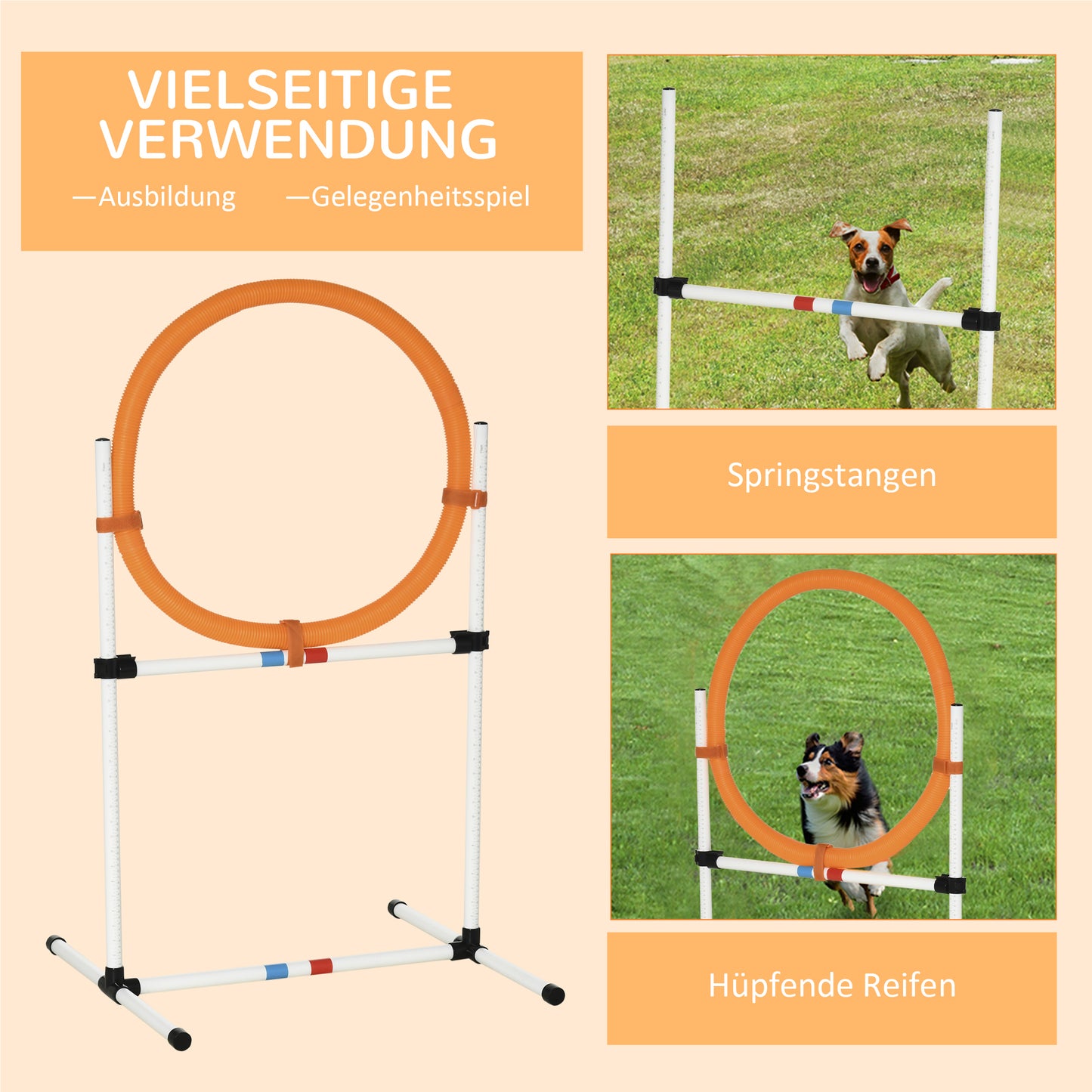 VIELSEITIGE VERWENDUNG

—Ausbildung —Gelegenheitsspiel

Springstangen

Hüpfende Reifen