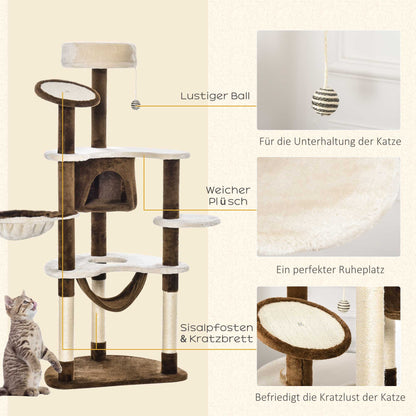 Lustiger Ball

Für die Unterhaltung der Katze

Weicher Plüsch

Ein perfekter Ruheplatz

Sisalpfosten & Kratzbrett

Befriedigt die Kratzlust der Katze