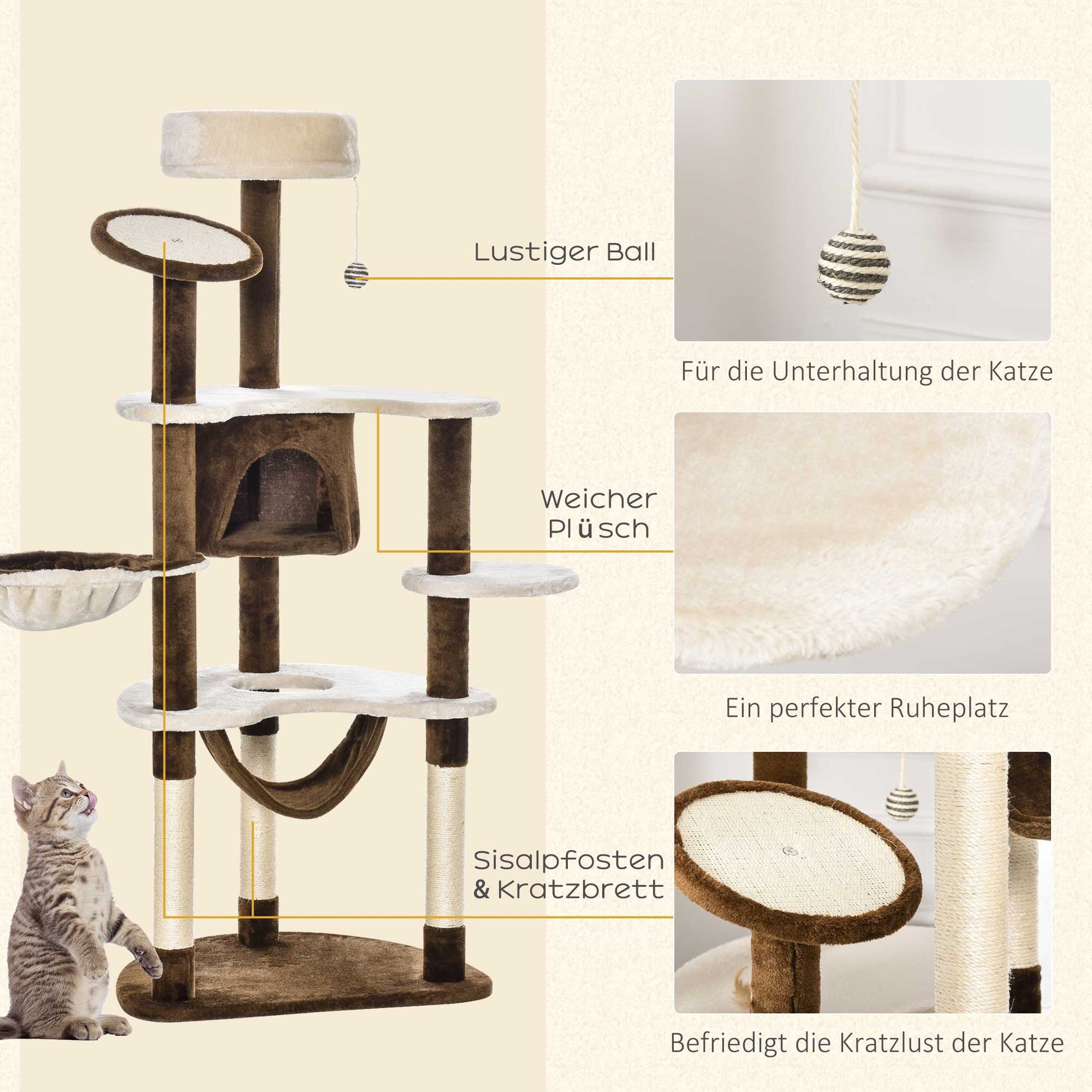 Lustiger Ball

Für die Unterhaltung der Katze

Weicher Plüsch

Ein perfekter Ruheplatz

Sisalpfosten & Kratzbrett

Befriedigt die Kratzlust der Katze