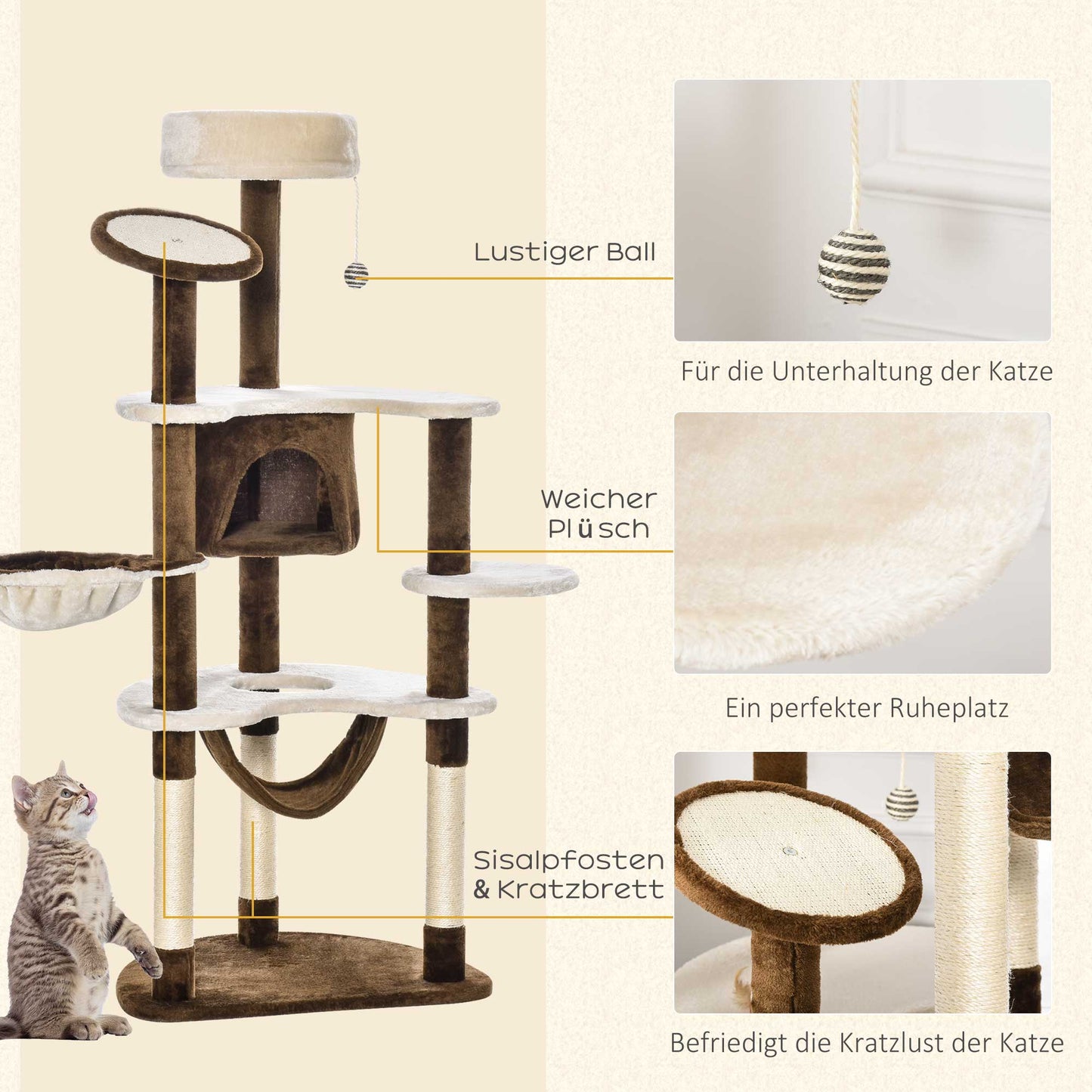 Lustiger Ball

Für die Unterhaltung der Katze

Weicher Plüsch

Ein perfekter Ruheplatz

Sisalpfosten & Kratzbrett

Befriedigt die Kratzlust der Katze