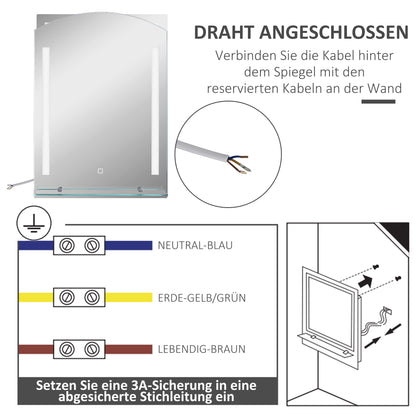 DRAHT ANGESCHLOSSEN

Verbinden Sie die Kabel hinter dem Spiegel mit den reservierten Kabeln an der Wand

NEUTRAL-BLAU

ERDE-GELB/GRÜN

LEBENDIG-BRAUN

Setzen Sie eine 3A-Sicherung in eine abgesicherte Stichleitung ein