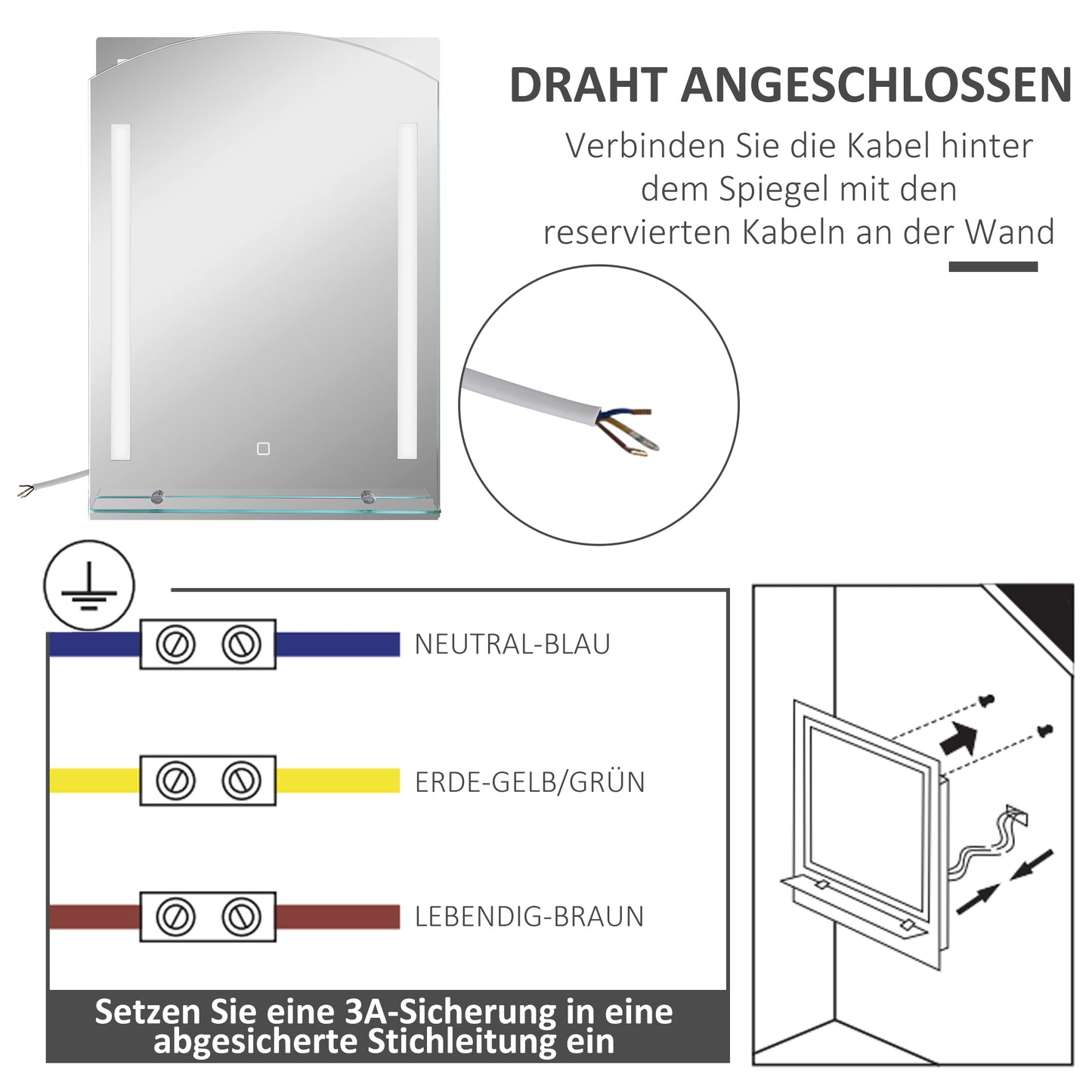 DRAHT ANGESCHLOSSEN

Verbinden Sie die Kabel hinter dem Spiegel mit den reservierten Kabeln an der Wand

NEUTRAL-BLAU

ERDE-GELB/GRÜN

LEBENDIG-BRAUN

Setzen Sie eine 3A-Sicherung in eine abgesicherte Stichleitung ein