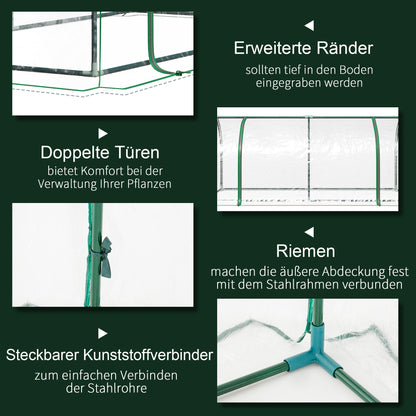 Erweiterte Ränder
sollten tief in den Boden eingegraben werden

Doppelte Türen
bietet Komfort bei der Verwaltung Ihrer Pflanzen

Riemen
machen die äußere Abdeckung fest mit dem Stahlrahmen verbunden

Steckbarer Kunststoffverbinder
zum einfachen Verbinden der Stahlrohre