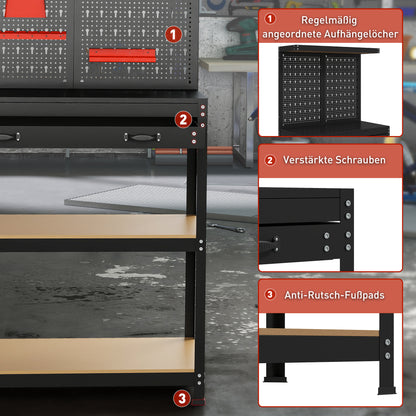 1

2

3

1 Regelmäßig angeordnete Aufhängelöcher

2 Verstärkte Schrauben

3 Anti-Rutsch-Fußpads