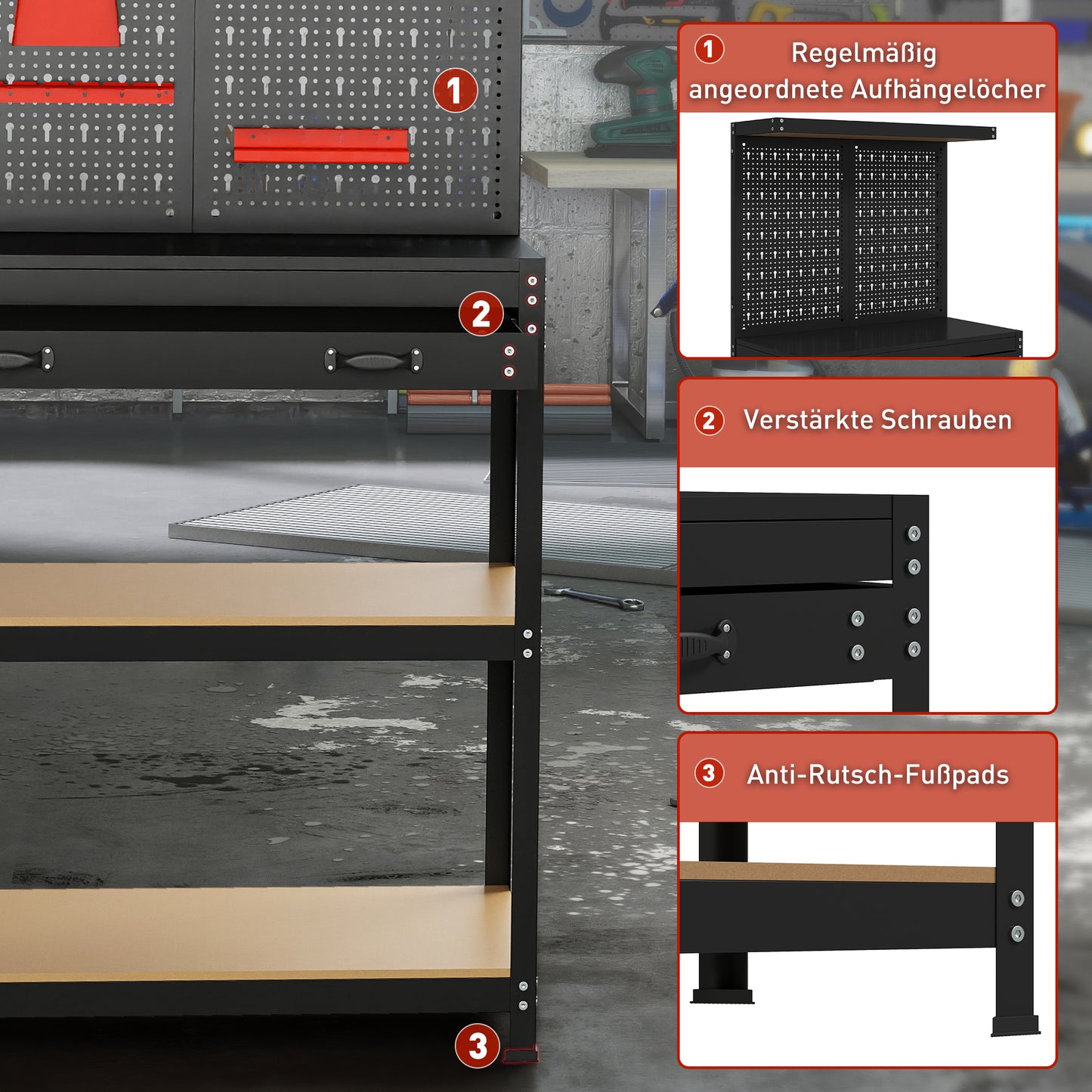 1

2

3

1 Regelmäßig angeordnete Aufhängelöcher

2 Verstärkte Schrauben

3 Anti-Rutsch-Fußpads