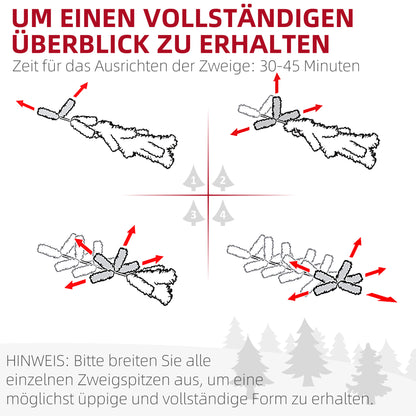 UM EINEN VOLLSTÄNDIGEN ÜBERBLICK ZU ERHALTEN
Zeit für das Ausrichten der Zweige: 30-45 Minuten

1
2
3
4

HINWEIS: Bitte breiten Sie alle einzelnen Zweigspitzen aus, um eine möglichst üppige und vollständige Form zu erhalten.