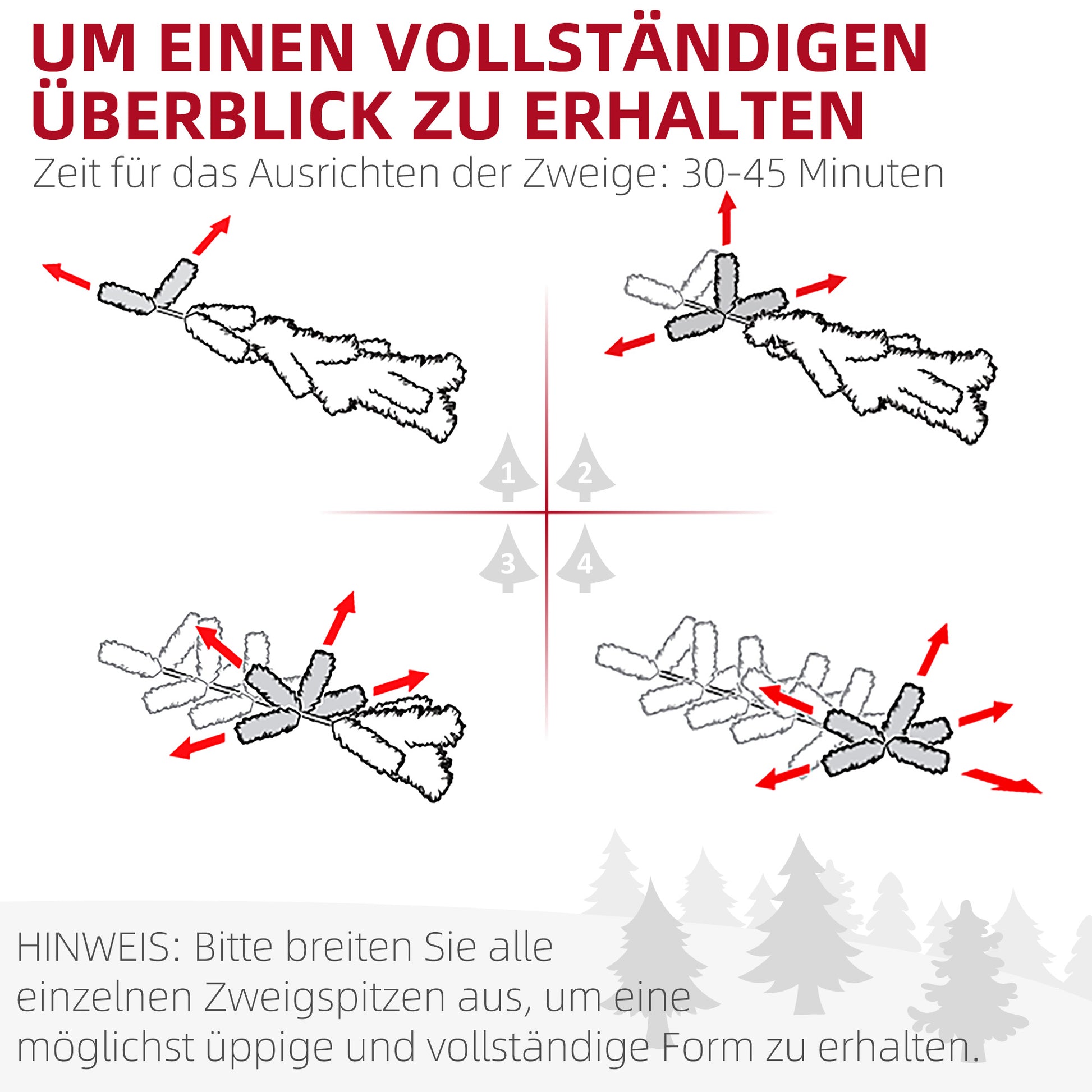 UM EINEN VOLLSTÄNDIGEN ÜBERBLICK ZU ERHALTEN

Zeit für das Ausrichten der Zweige: 30-45 Minuten

1
2
3
4

HINWEIS: Bitte breiten Sie alle einzelnen Zweigspitzen aus, um eine möglichst üppige und vollständige Form zu erhalten.