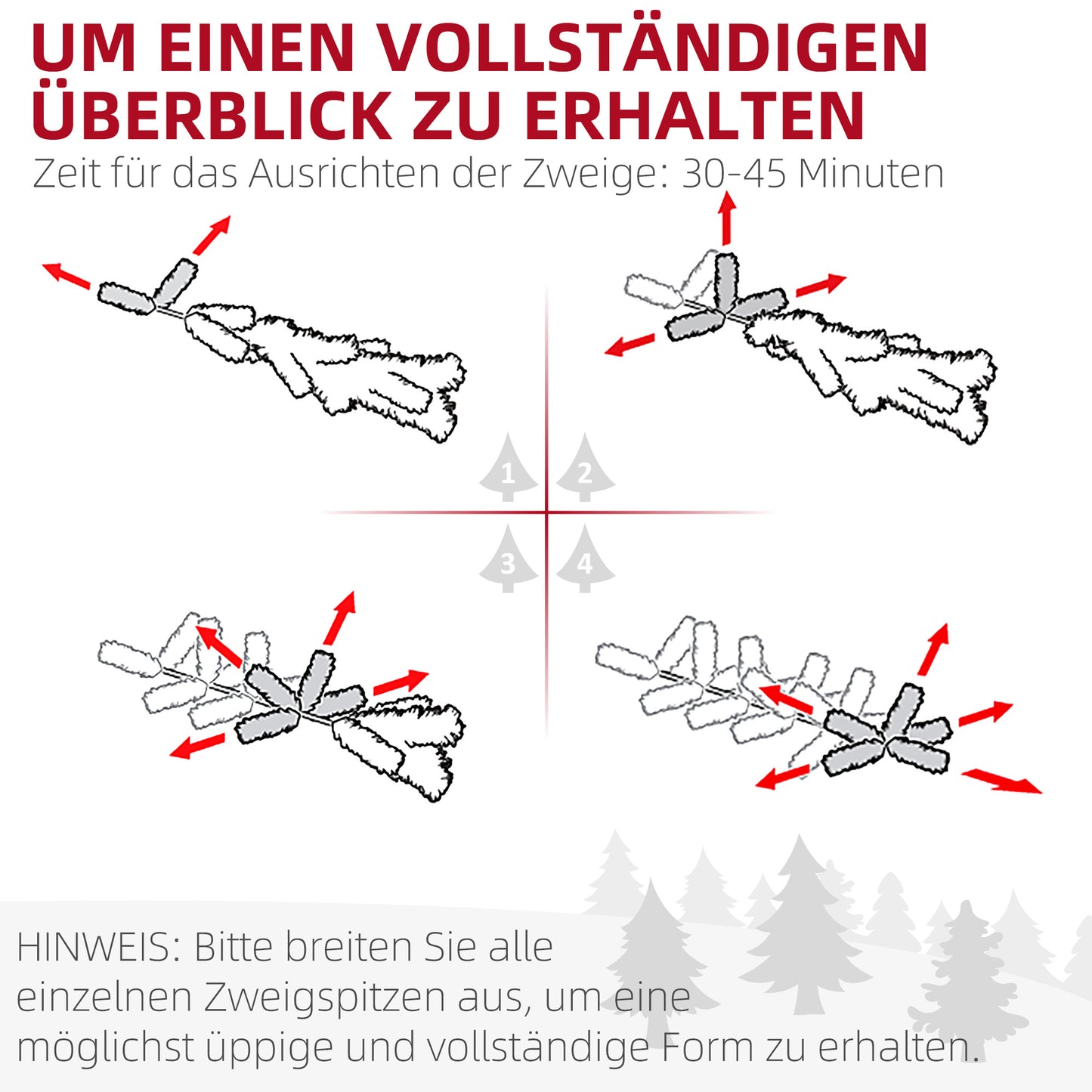 UM EINEN VOLLSTÄNDIGEN ÜBERBLICK ZU ERHALTEN
Zeit für das Ausrichten der Zweige: 30-45 Minuten

1
2
3
4

HINWEIS: Bitte breiten Sie alle einzelnen Zweigspitzen aus, um eine möglichst üppige und vollständige Form zu erhalten.