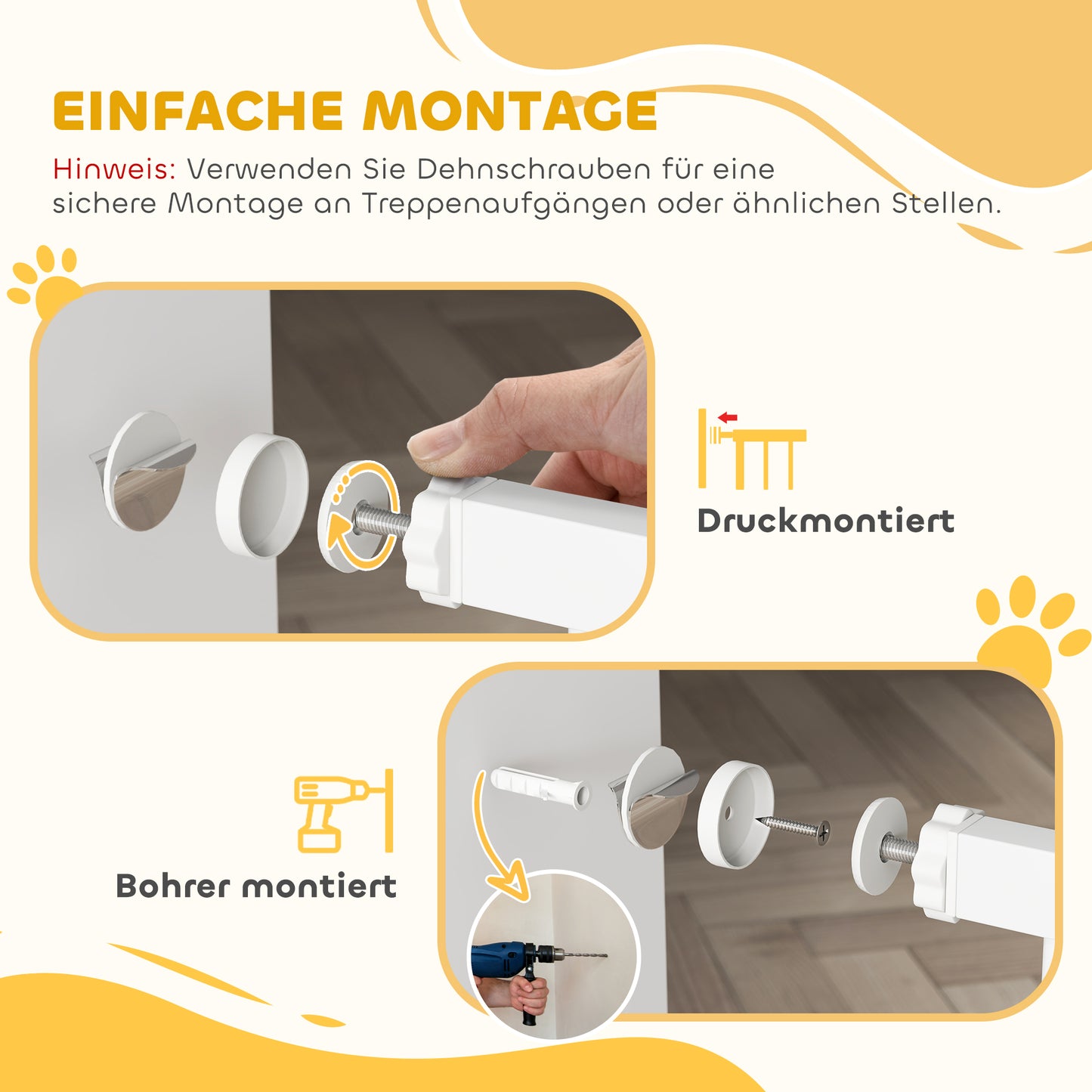 EINFACHE MONTAGE

Hinweis: Verwenden Sie Dehnschrauben für eine sichere Montage an Treppenaufgängen oder ähnlichen Stellen.

Druckmontiert

Bohrer montiert