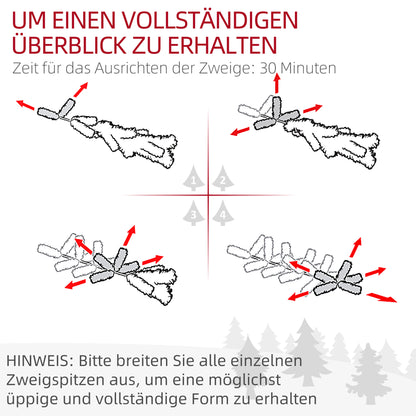 UM EINEN VOLLSTÄNDIGEN ÜBERBLICK ZU ERHALTEN
Zeit für das Ausrichten der Zweige: 30 Minuten

1
2
3
4

HINWEIS: Bitte breiten Sie alle einzelnen Zweigspitzen aus, um eine möglichst üppige und vollständige Form zu erhalten