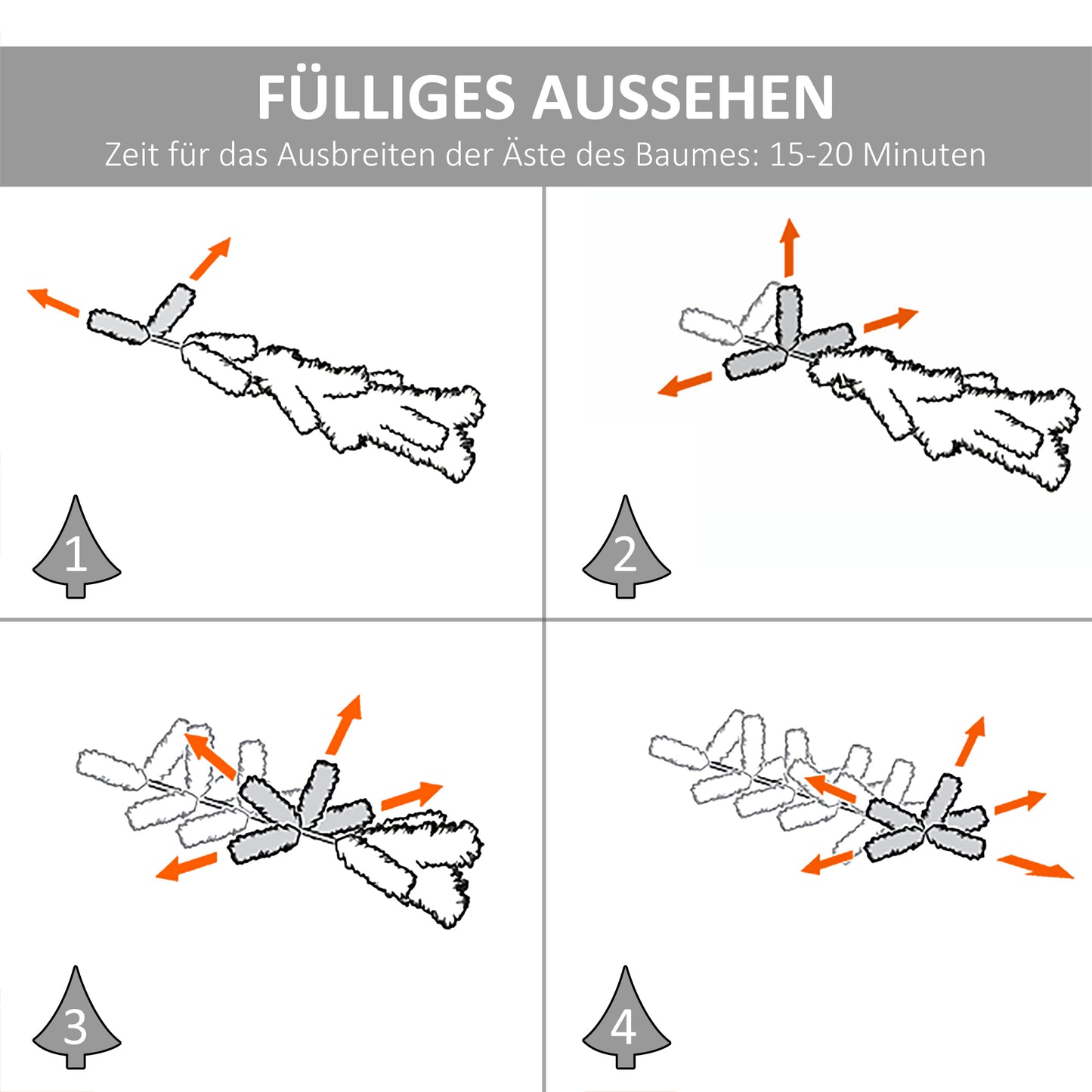 FÜLLIGES AUSSEHEN

Zeit für das Ausbreiten der Äste des Baumes: 15-20 Minuten

1

2

3

4