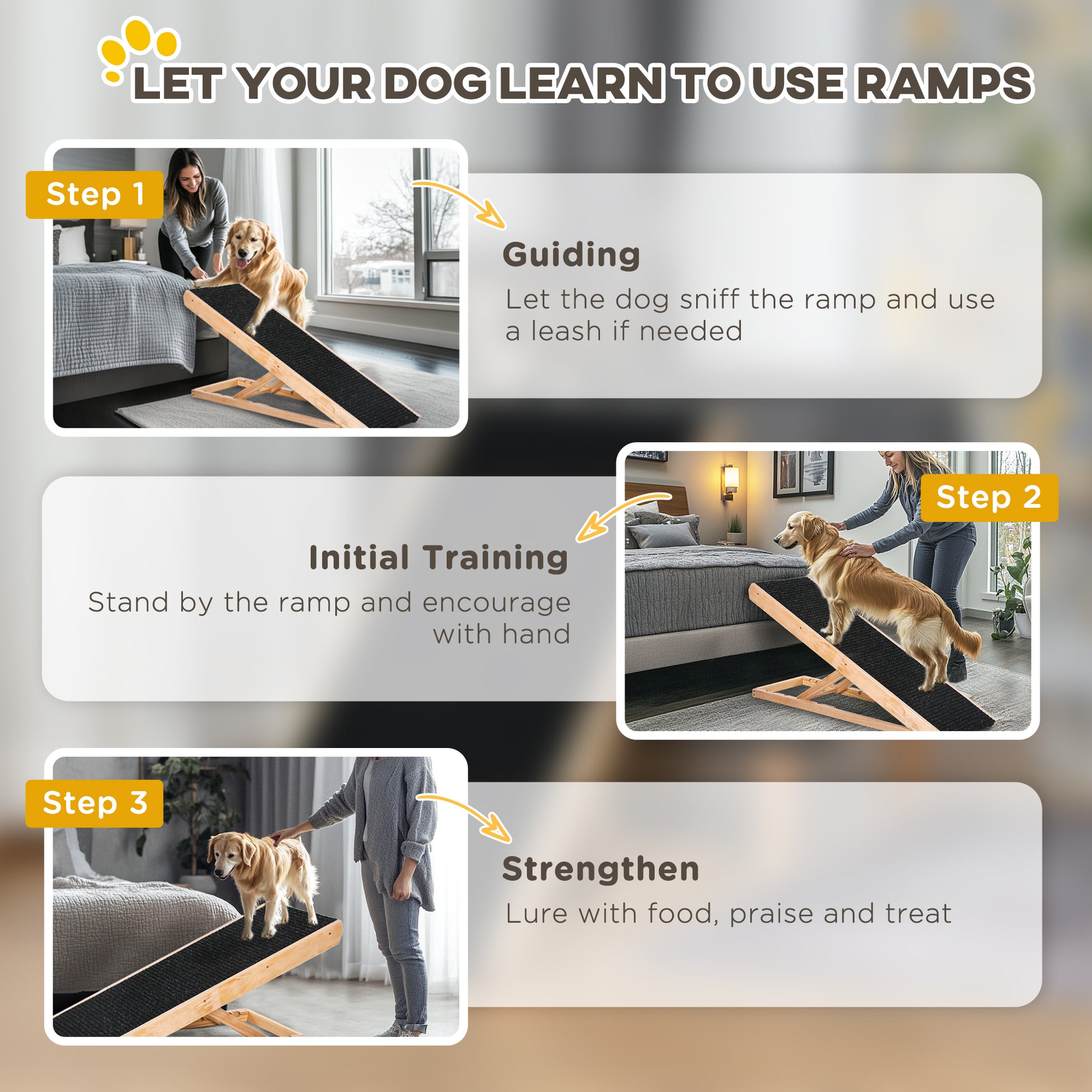 LET YOUR DOG LEARN TO USE RAMPS

Step 1

Guiding

Let the dog sniff the ramp and use a leash if needed

Step 2

Initial Training

Stand by the ramp and encourage with hand

Step 3

Strengthen

Lure with food, praise and treat