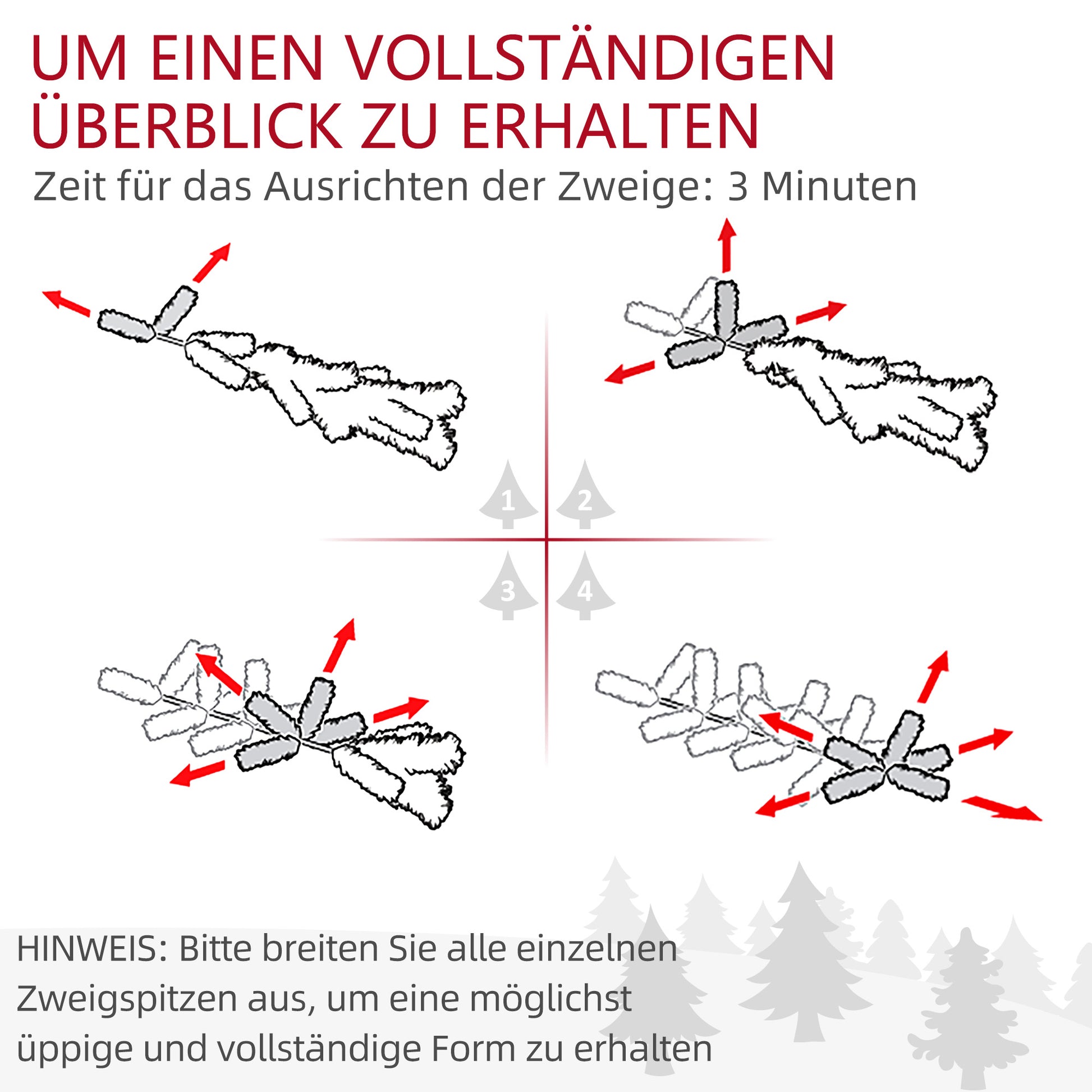 UM EINEN VOLLSTÄNDIGEN ÜBERBLICK ZU ERHALTEN

Zeit für das Ausrichten der Zweige: 3 Minuten

1 2
3 4

HINWEIS: Bitte breiten Sie alle einzelnen Zweigspitzen aus, um eine möglichst üppige und vollständige Form zu erhalten