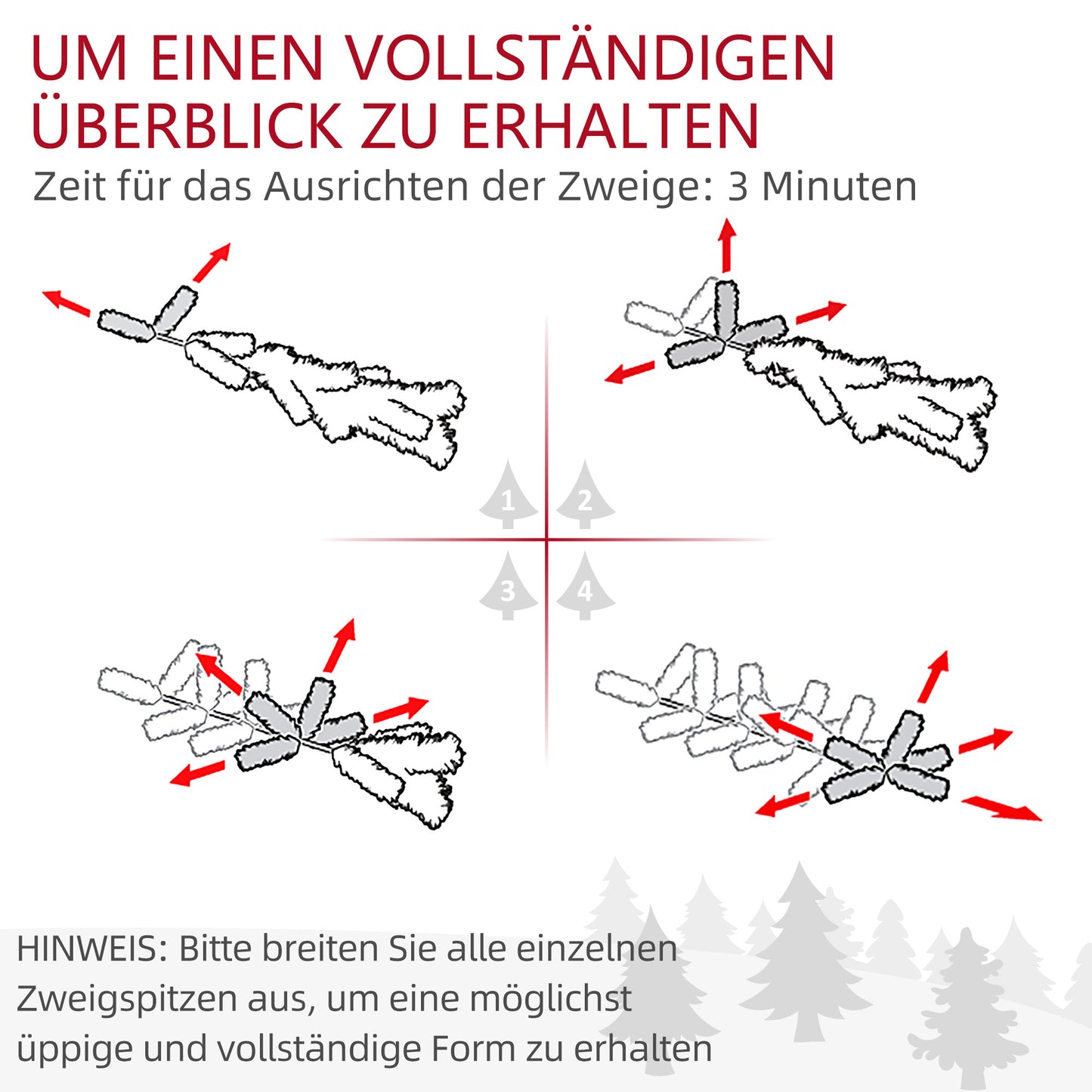 UM EINEN VOLLSTÄNDIGEN ÜBERBLICK ZU ERHALTEN

Zeit für das Ausrichten der Zweige: 3 Minuten

1
2
3
4

HINWEIS: Bitte breiten Sie alle einzelnen Zweigspitzen aus, um eine möglichst üppige und vollständige Form zu erhalten