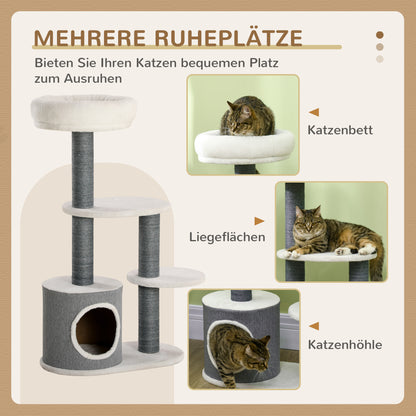 MEHRERE RUHEPLÄTZE

Bieten Sie Ihren Katzen bequemen Platz zum Ausruhen

Katzenbett

Liegeflächen

Katzenhöhle