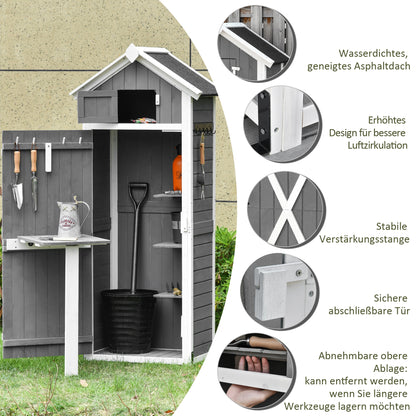 Wasserdichtes, geneigtes Asphaltdach

Erhöhtes Design für bessere Luftzirkulation

Stabile Verstärkungsstange

Sichere abschließbare Tür

Abnehmbare obere Ablage: kann entfernt werden, wenn Sie längere Werkzeuge lagern möchten