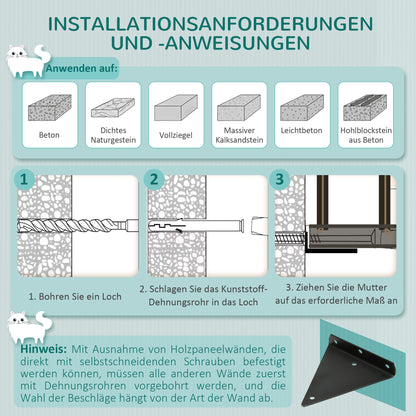 INSTALLATIONSANFORDERUNGEN UND -ANWEISUNGEN

Anwenden auf:

Beton

Dichtes Naturgestein

Vollziegel

Massiver Kalksandstein

Leichtbeton

Hohlblockstein aus Beton

1

2

3

1. Bohren Sie ein Loch

2. Schlagen Sie das Kunststoff-Dehnungsrohr in das Loch

3. Ziehen Sie die Mutter auf das erforderliche Maß an

Hinweis: Mit Ausnahme von Holzpaneelwänden, die direkt mit selbstschneidenden Schrauben befestigt werden können, müssen alle anderen Wände zuerst mit Dehnungsrohren vorgebohrt werden, und die Wahl der Beschläge hängt von der Art der Wand ab.