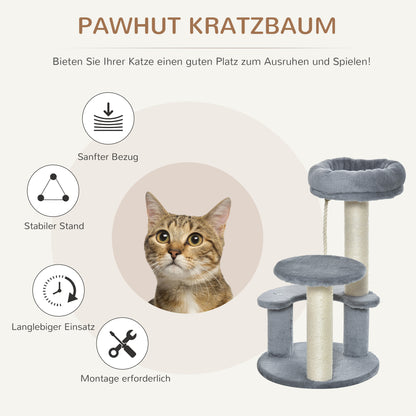 PAWHUT KRATZBAUM

Bieten Sie Ihrer Katze einen guten Platz zum Ausruhen und Spielen!

Sanfter Bezug

Stabiler Stand

Langlebiger Einsatz

Montage erforderlich